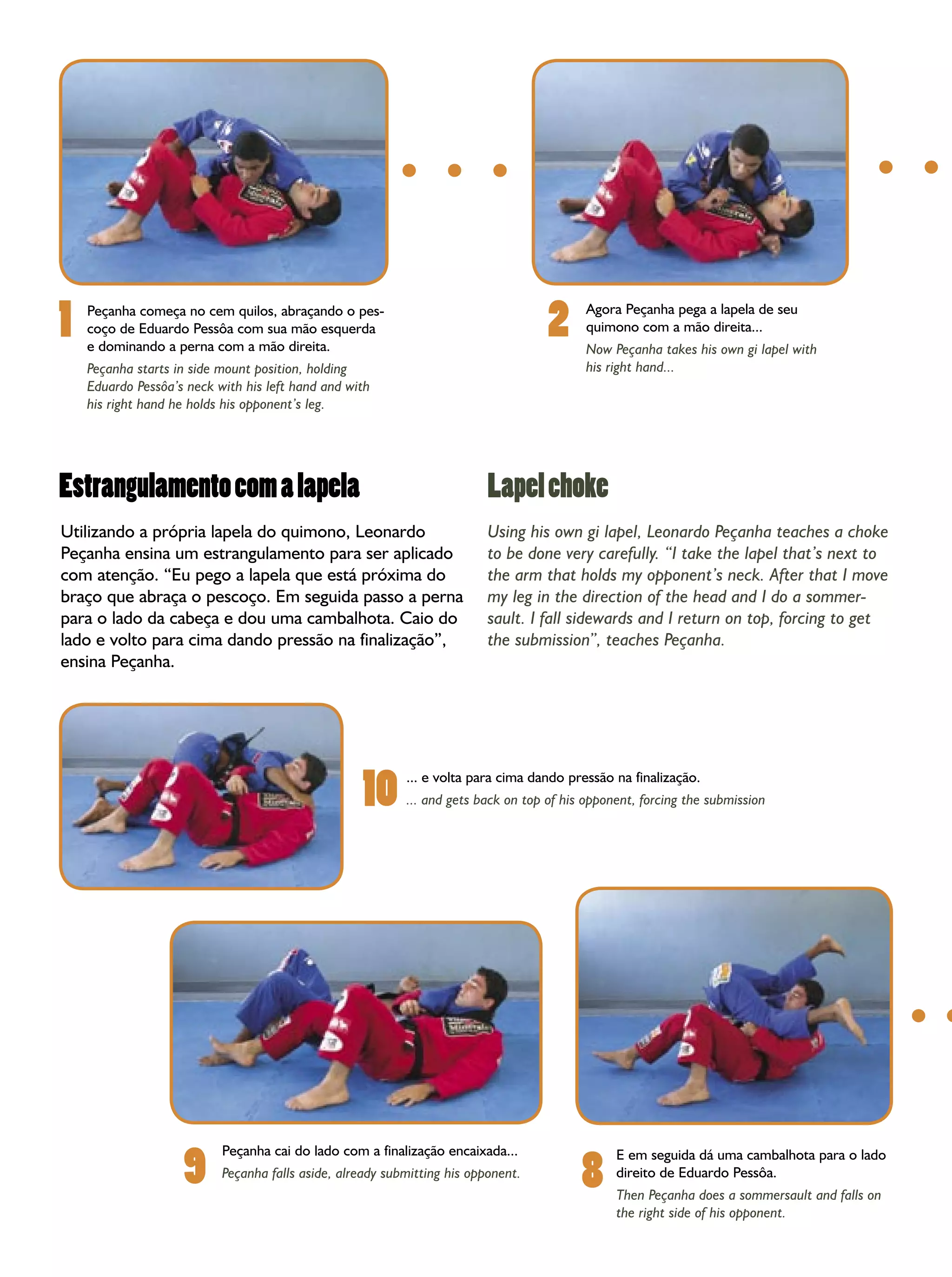 1 Peçanha começa no cem quilos, abraçando o pescoço de Eduardo Pessôa com sua mão esquerda e dominando a perna com a mão direita.

Peçanha starts in side mount position, holding Eduardo Pessôa's neck with his left hand and with his right hand he holds his opponent's leg.

2 Agora Peçanha pega a lapela de seu quimono com a mão direita...

Now Peçanha takes his own gi lapel with his right hand...

Estrangulamento com a lapela

Utilizando a própria lapela do quimono, Leonardo Peçanha ensina um estrangulamento para ser aplicado com atenção. "Eu pego a lapela que está próxima do braço que abraça o pescoço. Em seguida passo a perna para o lado da cabeça e dou uma cambalhota. Caio do lado e volto para cima dando pressão na finalização", ensina Peçanha.

Lapel choke

Using his own gi lapel, Leonardo Peçanha teaches a choke to be done very carefully. "I take the lapel that's next to the arm that holds my opponent's neck. After that I move my leg in the direction of the head and I do a sommersault. I fall sidewards and I return on top, forcing to get the submission", teaches Peçanha.

10 ... e volta para cima dando pressão na finalização.

... and gets back on top of his opponent, forcing the submission

9 Peçanha cai do lado com a finalização encaixada...

Peçanha falls aside, already submitting his opponent.

8 E em seguida dá uma cambalhota para o lado direito de Eduardo Pessôa.

Then Peçanha does a sommersault and falls on the right side of his opponent.