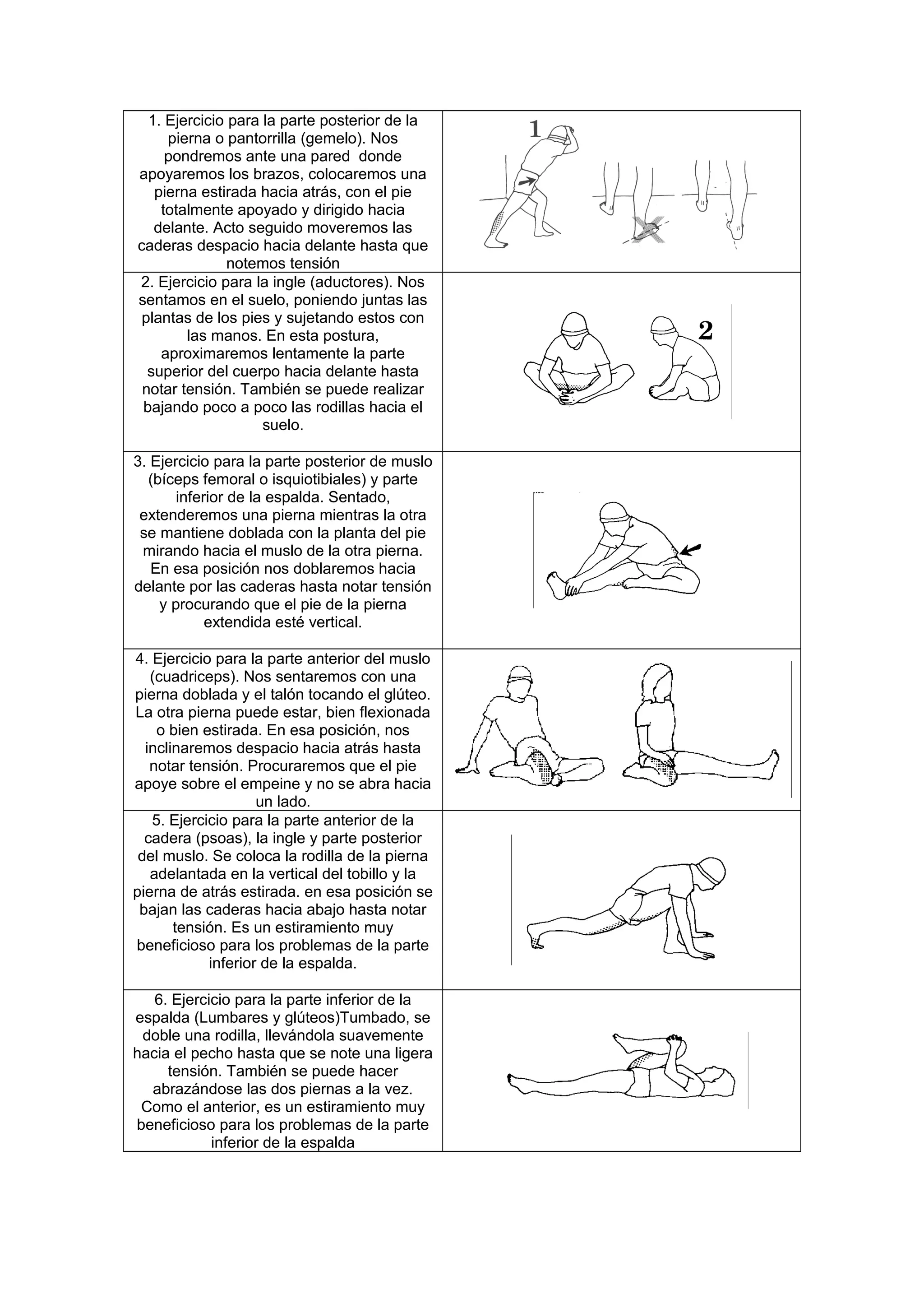 | | |
|---|---|
| 1. Ejercicio para la parte posterior de la pierna o pantorrilla (gemelo). Nos pondremos ante una pared donde apoyaremos los brazos, colocaremos una pierna estirada hacia atrás, con el pie totalmente apoyado y dirigido hacia delante. Acto seguido moveremos las caderas despacio hacia delante hasta que notemos tensión | 1 |
| 2. Ejercicio para la ingle (aductores). Nos sentamos en el suelo, poniendo juntas las plantas de los pies y sujetando estos con las manos. En esta postura, aproximaremos lentamente la parte superior del cuerpo hacia delante hasta notar tensión. También se puede realizar bajando poco a poco las rodillas hacia el suelo. | 2 |
| 3. Ejercicio para la parte posterior de muslo (bíceps femoral o isquiotibiales) y parte inferior de la espalda. Sentado, extenderemos una pierna mientras la otra se mantiene doblada con la planta del pie mirando hacia el muslo de la otra pierna. En esa posición nos doblaremos hacia delante por las caderas hasta notar tensión y procurando que el pie de la pierna extendida esté vertical. | |
| 4. Ejercicio para la parte anterior del muslo (cuadriceps). Nos sentaremos con una pierna doblada y el talón tocando el glúteo. La otra pierna puede estar, bien flexionada o bien estirada. En esa posición, nos inclinaremos despacio hacia atrás hasta notar tensión. Procuraremos que el pie apoye sobre el empeine y no se abra hacia un lado. | |
| 5. Ejercicio para la parte anterior de la cadera (psoas), la ingle y parte posterior del muslo. Se coloca la rodilla de la pierna adelantada en la vertical del tobillo y la pierna de atrás estirada. en esa posición se bajan las caderas hacia abajo hasta notar tensión. Es un estiramiento muy beneficioso para los problemas de la parte inferior de la espalda. | |
| 6. Ejercicio para la parte inferior de la espalda (Lumbares y glúteos)Tumbado, se doble una rodilla, llevándola suavemente hacia el pecho hasta que se note una ligera tensión. También se puede hacer abrazándose las dos piernas a la vez. Como el anterior, es un estiramiento muy beneficioso para los problemas de la parte inferior de la espalda | |