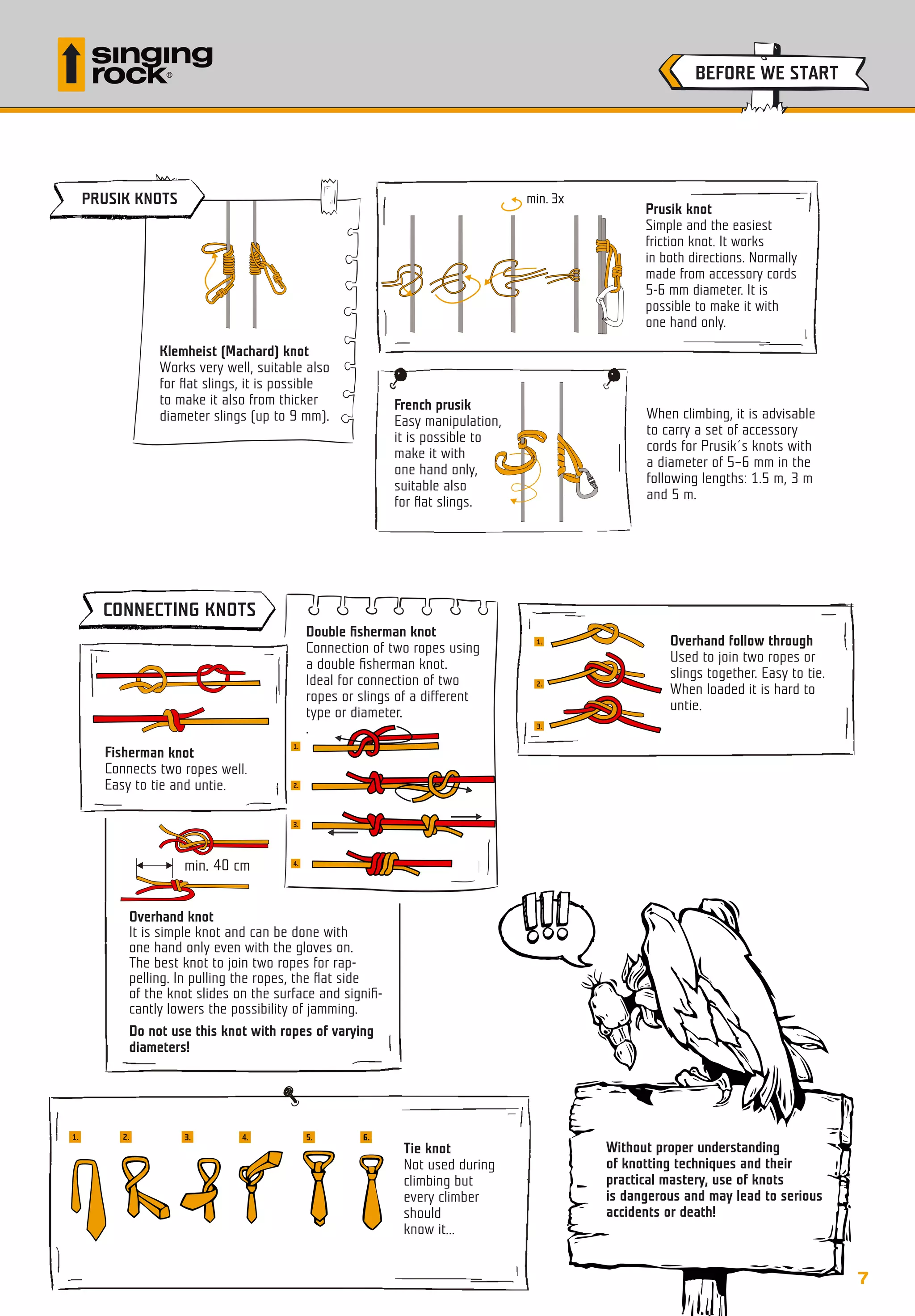 singing rock®

BEFORE WE START

PRUSIK KNOTS

Klemheist (Machard) knot
Works very well, suitable also for flat slings, it is possible to make it also from thicker diameter slings (up to 9 mm).

min. 3x

Prusik knot
Simple and the easiest friction knot. It works in both directions. Normally made from accessory cords 5-6 mm diameter. It is possible to make it with one hand only.

French prusik
Easy manipulation, it is possible to make it with one hand only, suitable also for flat slings.

When climbing, it is advisable to carry a set of accessory cords for Prusik´s knots with a diameter of 5–6 mm in the following lengths: 1.5 m, 3 m and 5 m.

CONNECTING KNOTS

Fisherman knot
Connects two ropes well. Easy to tie and untie.

Double fisherman knot
Connection of two ropes using a double fisherman knot. Ideal for connection of two ropes or slings of a different type or diameter.

1.
2.
3.
4.

1.
2.
3.

Overhand follow through
Used to join two ropes or slings together. Easy to tie. When loaded it is hard to untie.

min. 40 cm

Overhand knot
It is simple knot and can be done with one hand only even with the gloves on. The best knot to join two ropes for rappelling. In pulling the ropes, the flat side of the knot slides on the surface and significantly lowers the possibility of jamming.
Do not use this knot with ropes of varying diameters!

1. 2. 3. 4. 5. 6.

Tie knot
Not used during climbing but every climber should know it...

Without proper understanding of knotting techniques and their practical mastery, use of knots is dangerous and may lead to serious accidents or death!

7