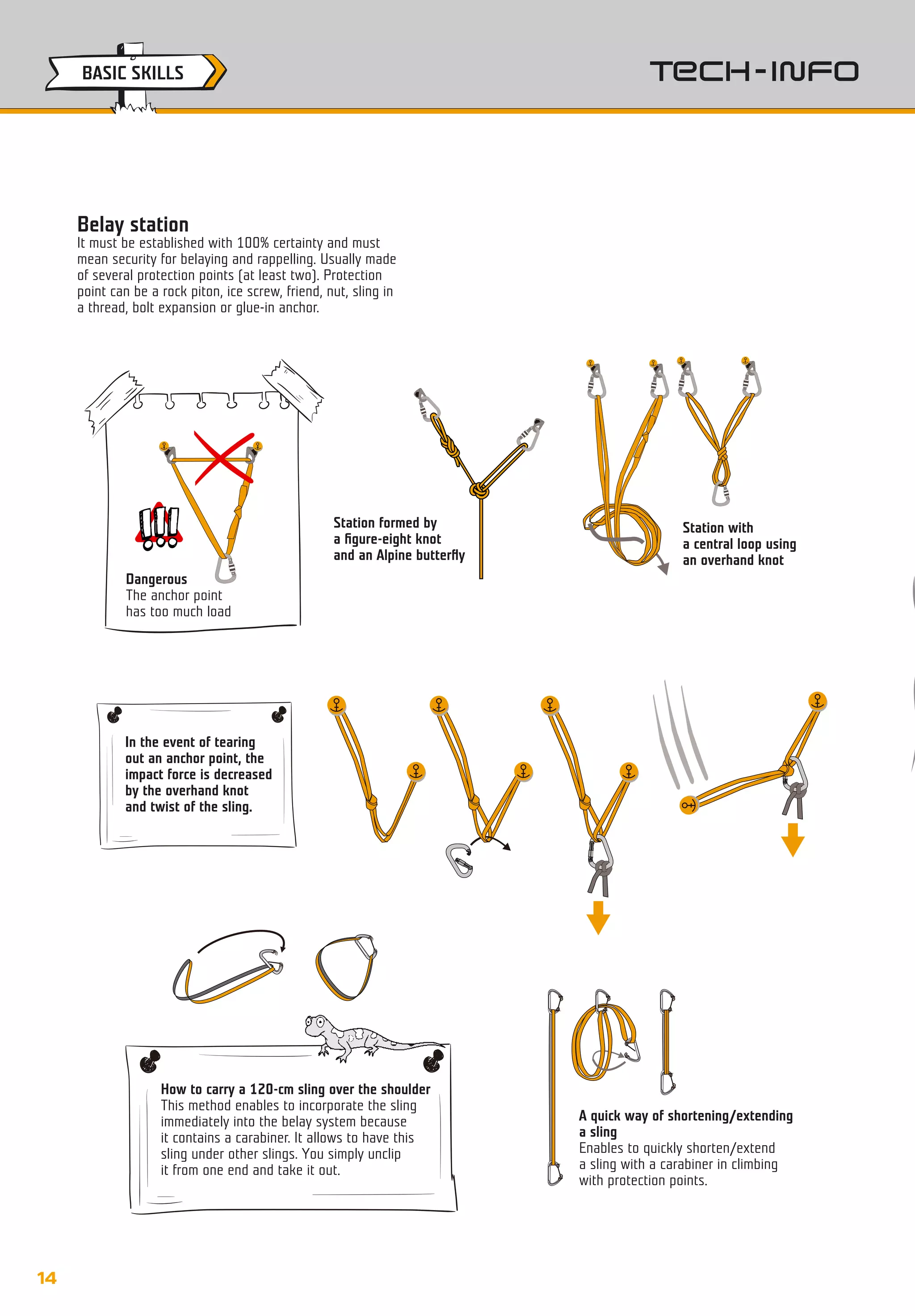 BASIC SKILLS

TECH-INFO

Belay station
It must be established with 100% certainty and must mean security for belaying and rappelling. Usually made of several protection points (at least two). Protection point can be a rock piton, ice screw, friend, nut, sling in a thread, bolt expansion or glue-in anchor.

Dangerous
The anchor point has too much load

Station formed by a figure-eight knot and an Alpine butterfly

Station with a central loop using an overhand knot

In the event of tearing out an anchor point, the impact force is decreased by the overhand knot and twist of the sling.

How to carry a 120-cm sling over the shoulder
This method enables to incorporate the sling immediately into the belay system because it contains a carabiner. It allows to have this sling under other slings. You simply unclip it from one end and take it out.

A quick way of shortening/extending a sling
Enables to quickly shorten/extend a sling with a carabiner in climbing with protection points.

14