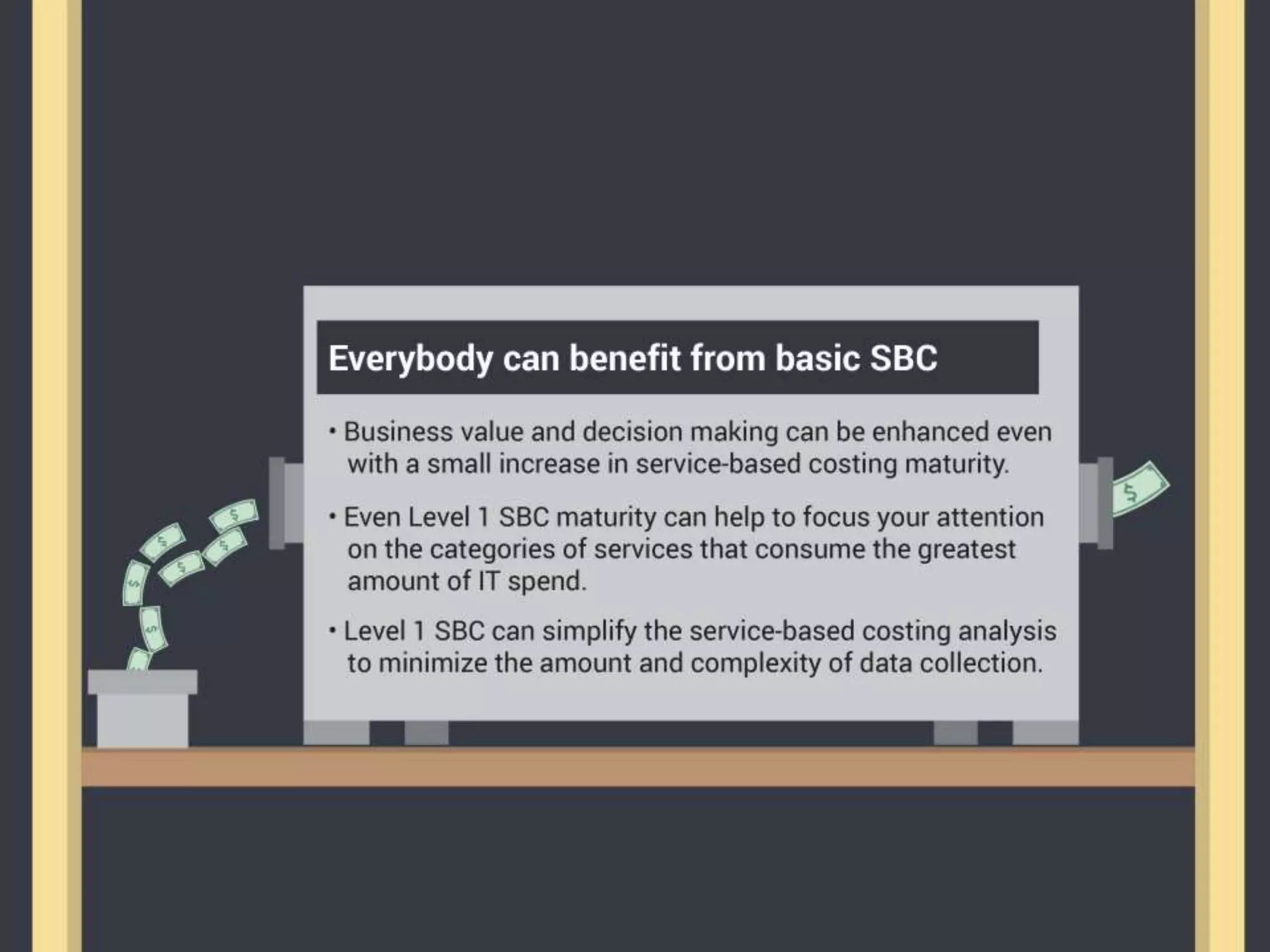 Everybody can benefit from basic SBC

• Business value and decision making can be enhanced even with a small increase in service-based costing maturity.

• Even Level 1 SBC maturity can help to focus your attention on the categories of services that consume the greatest amount of IT spend.

• Level 1 SBC can simplify the service-based costing analysis to minimize the amount and complexity of data collection.