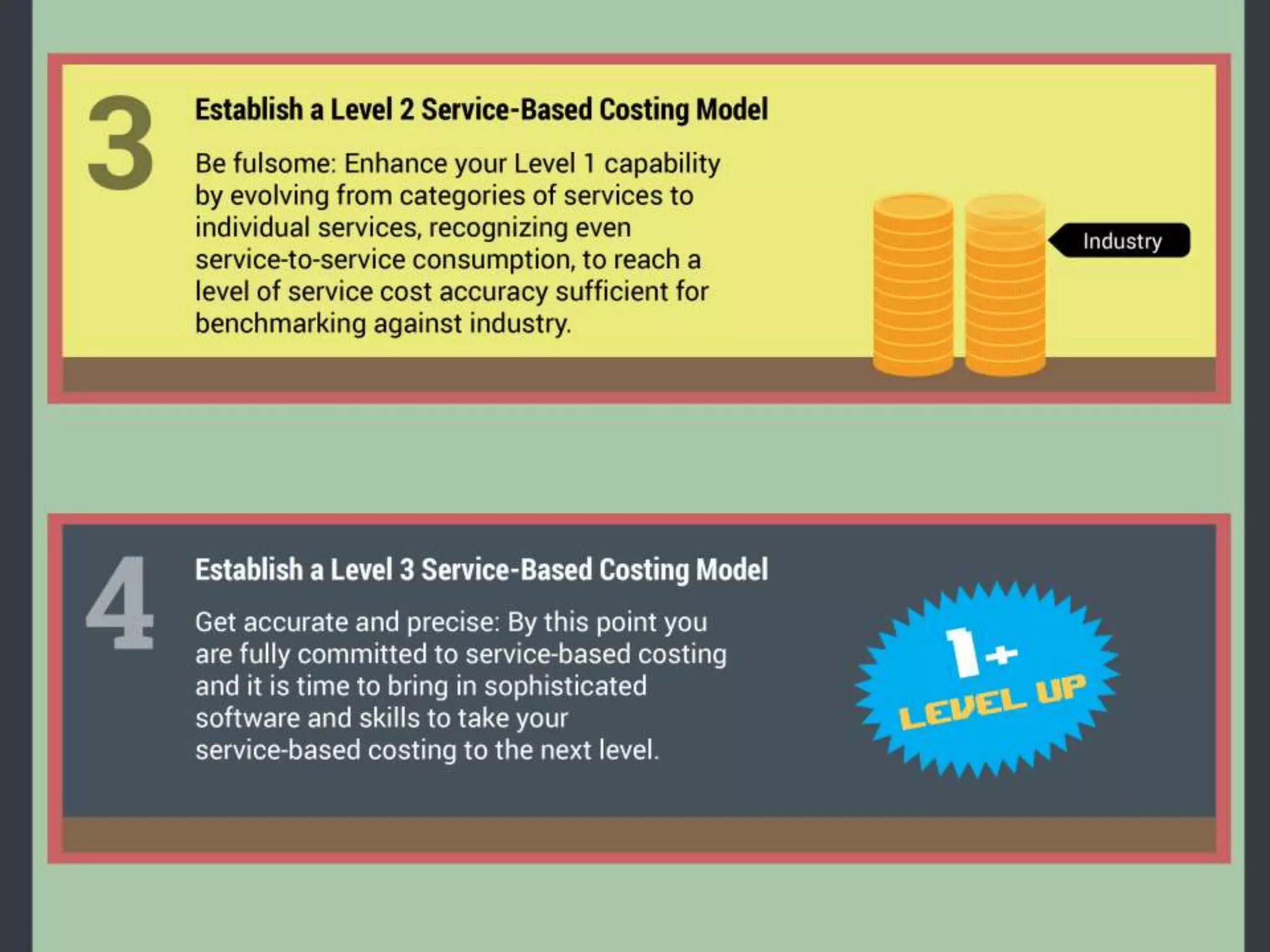 3

Establish a Level 2 Service-Based Costing Model

Be fulsome: Enhance your Level 1 capability by evolving from categories of services to individual services, recognizing even service-to-service consumption, to reach a level of service cost accuracy sufficient for benchmarking against industry.

Industry

4

Establish a Level 3 Service-Based Costing Model

Get accurate and precise: By this point you are fully committed to service-based costing and it is time to bring in sophisticated software and skills to take your service-based costing to the next level.

1+
LEVEL UP