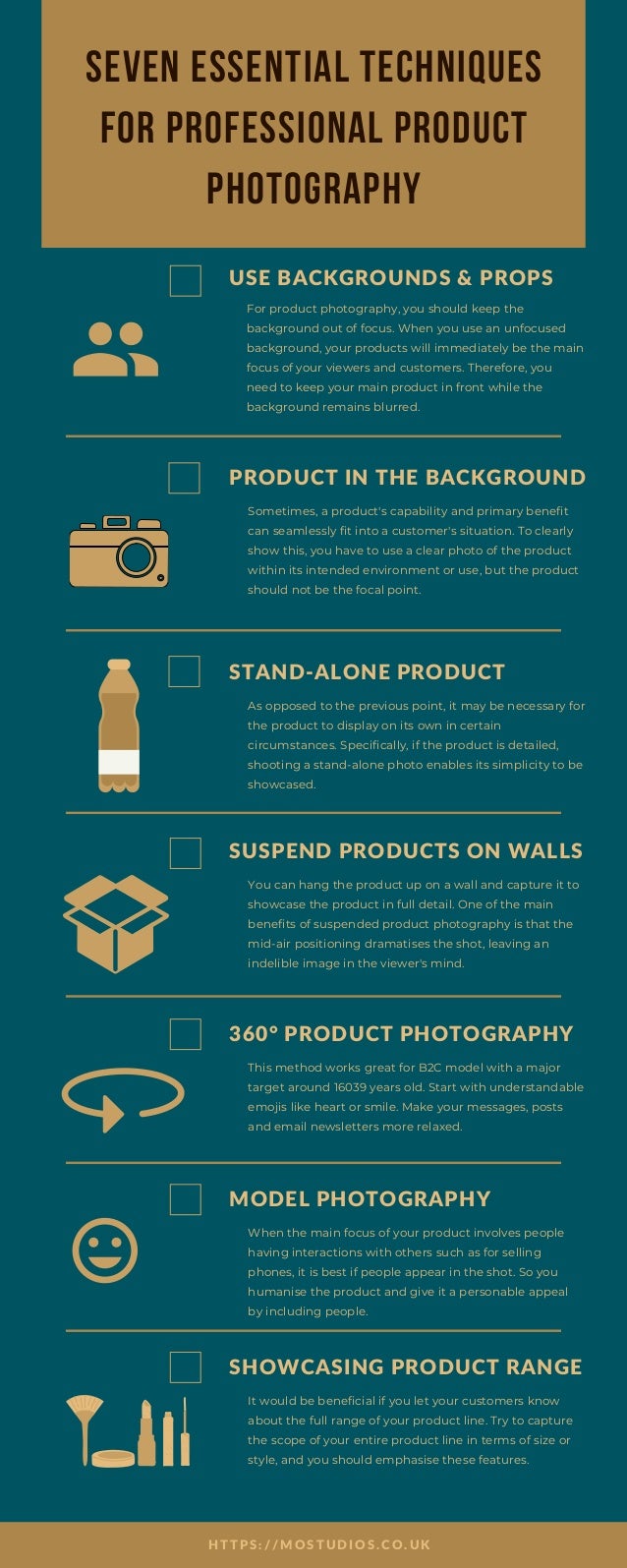 SEVEN ESSENTIAL TECHNIQUES FOR PROFESSIONAL PRODUCT PHOTOGRAPHY

USE BACKGROUNDS & PROPS

For product photography, you should keep the background out of focus. When you use an unfocused background, your products will immediately be the main focus of your viewers and customers. Therefore, you need to keep your main product in front while the background remains blurred.

PRODUCT IN THE BACKGROUND

Sometimes, a product's capability and primary benefit can seamlessly fit into a customer's situation. To clearly show this, you have to use a clear photo of the product within its intended environment or use, but the product should not be the focal point.

STAND-ALONE PRODUCT

As opposed to the previous point, it may be necessary for the product to display on its own in certain circumstances. Specifically, if the product is detailed, shooting a stand-alone photo enables its simplicity to be showcased.

SUSPEND PRODUCTS ON WALLS

You can hang the product up on a wall and capture it to showcase the product in full detail. One of the main benefits of suspended product photography is that the mid-air positioning dramatises the shot, leaving an indelible image in the viewer's mind.

360° PRODUCT PHOTOGRAPHY

This method works great for B2C model with a major target around 16039 years old. Start with understandable emojis like heart or smile. Make your messages, posts and email newsletters more relaxed.

MODEL PHOTOGRAPHY

When the main focus of your product involves people having interactions with others such as for selling phones, it is best if people appear in the shot. So you humanise the product and give it a personable appeal by including people.

SHOWCASING PRODUCT RANGE

It would be beneficial if you let your customers know about the full range of your product line. Try to capture the scope of your entire product line in terms of size or style, and you should emphasise these features.

HTTPS://MOSTUDIOS.CO.UK