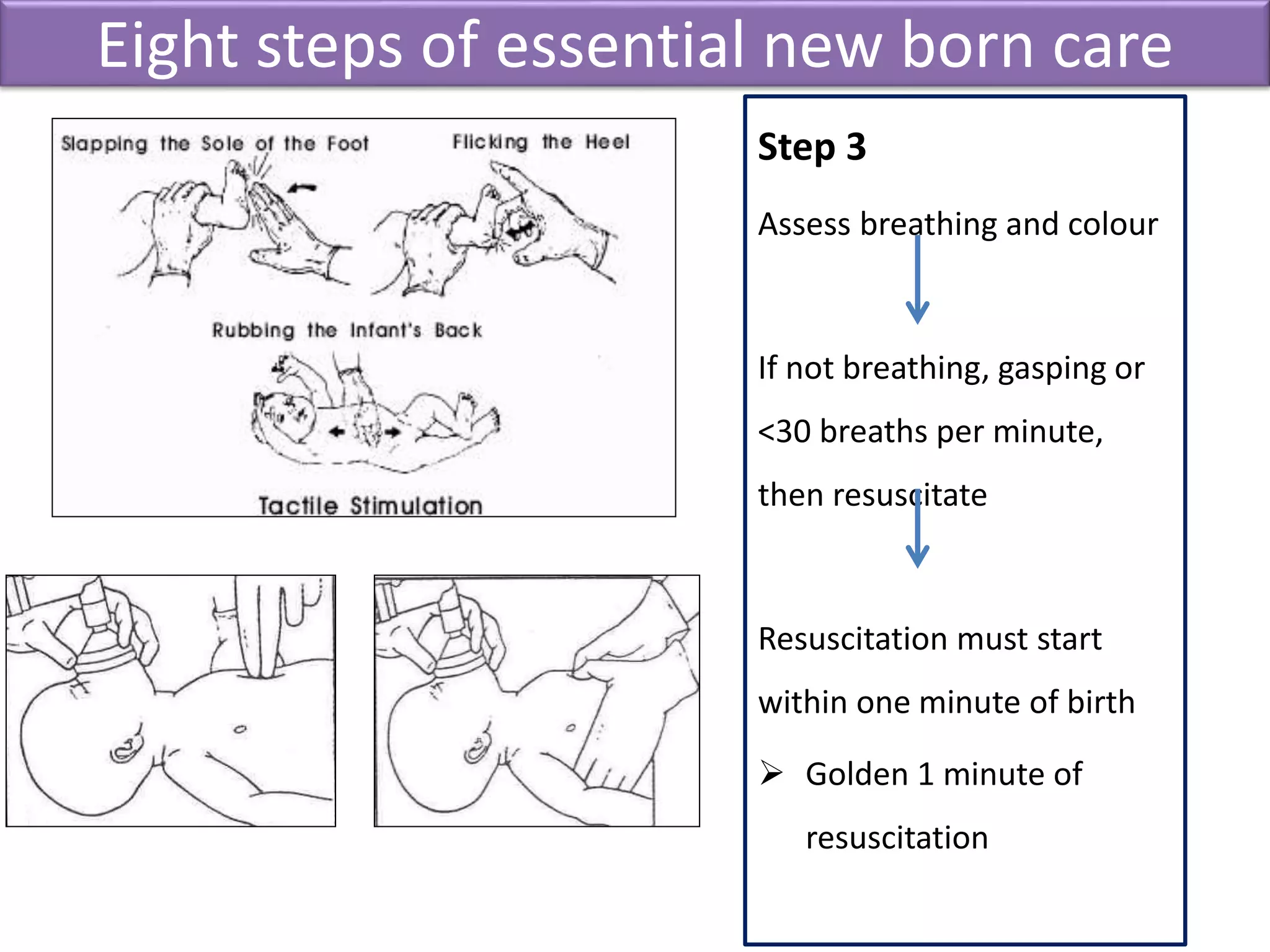 Eight steps of essential new born care

Slapping the Sole of the Foot

Flicking the Heel

Rubbing the Infant's Back

Tactile Stimulation

Step 3

Assess breathing and colour

If not breathing, gasping or <30 breaths per minute, then resuscitate

Resuscitation must start within one minute of birth

➢ Golden 1 minute of resuscitation