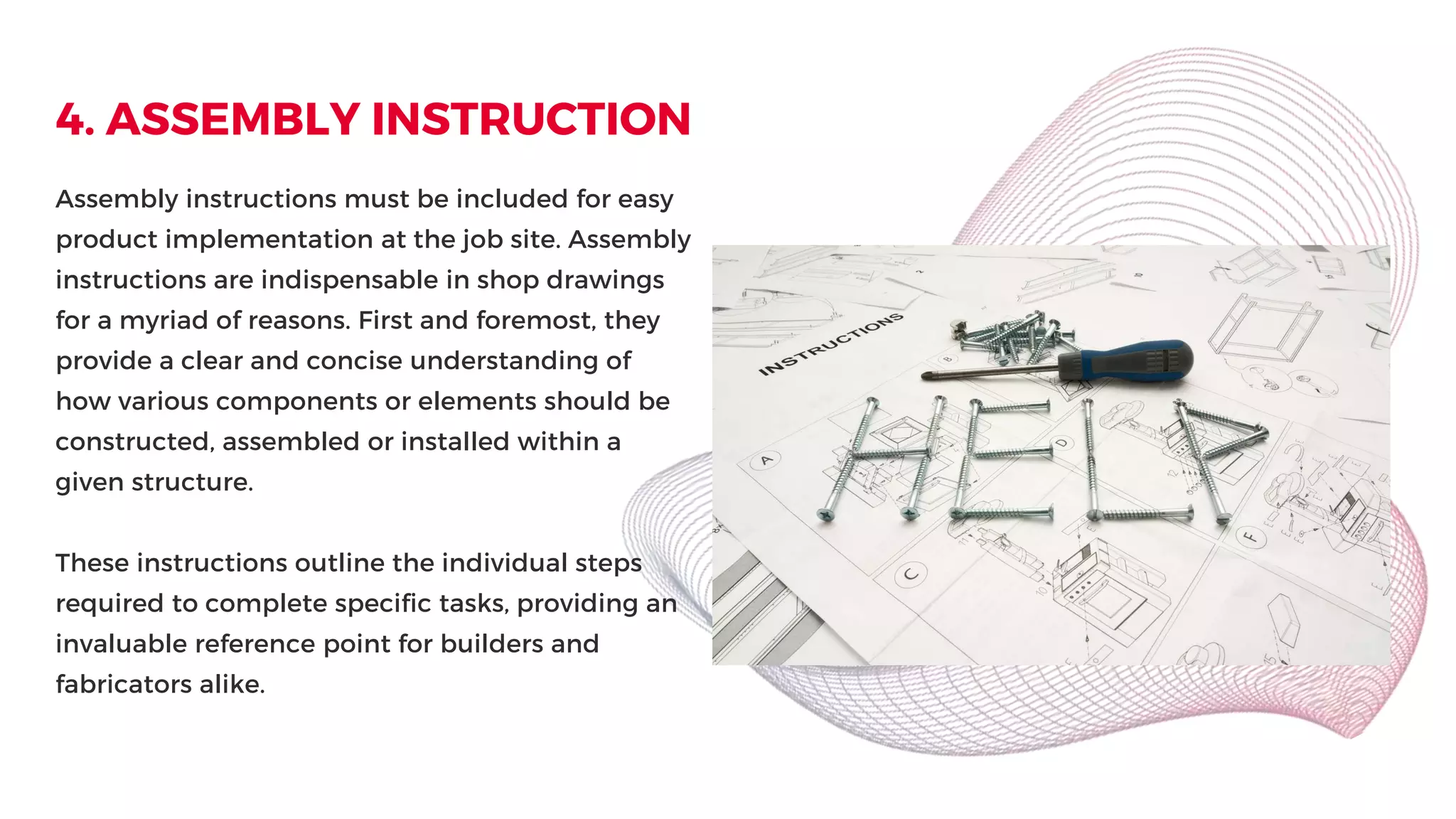 4. ASSEMBLY INSTRUCTION

Assembly instructions must be included for easy product implementation at the job site. Assembly instructions are indispensable in shop drawings for a myriad of reasons. First and foremost, they provide a clear and concise understanding of how various components or elements should be constructed, assembled or installed within a given structure.

These instructions outline the individual steps required to complete specific tasks, providing an invaluable reference point for builders and fabricators alike.

INSTRUCTIONS

HELP

A

B

C

D

F