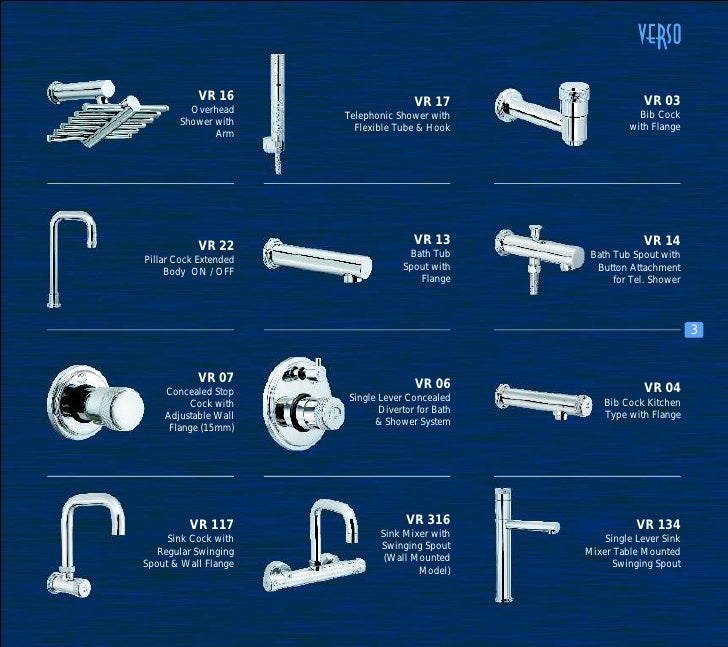 VERSO

VR 16
Overhead Shower with Arm

VR 17
Telephonic Shower with Flexible Tube & Hook

VR 03
Bib Cock with Flange

VR 22
Pillar Cock Extended Body ON / OFF

VR 13
Bath Tub Spout with Flange

VR 14
Bath Tub Spout with Button Attachment for Tel. Shower

3

VR 07
Concealed Stop Cock with Adjustable Wall Flange (15mm)

VR 06
Single Lever Concealed Divertor for Bath & Shower System

VR 04
Bib Cock Kitchen Type with Flange

VR 117
Sink Cock with Regular Swinging Spout & Wall Flange

VR 316
Sink Mixer with Swinging Spout (Wall Mounted Model)

VR 134
Single Lever Sink Mixer Table Mounted Swinging Spout