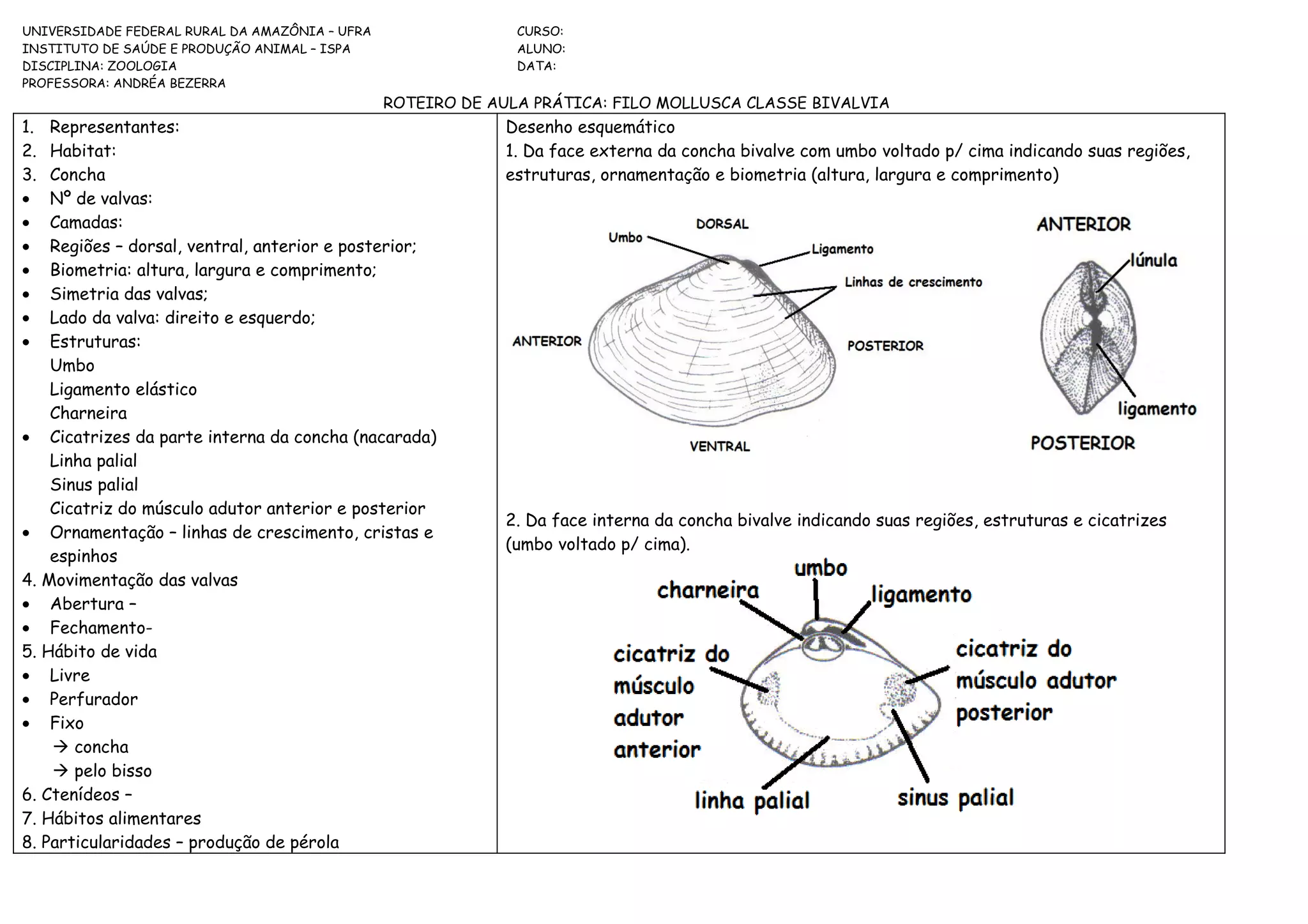 UNIVERSIDADE FEDERAL RURAL DA AMAZÔNIA – UFRA
INSTITUTO DE SAÚDE E PRODUÇÃO ANIMAL – ISPA
DISCIPLINA: ZOOLOGIA
PROFESSORA: ANDRÉA BEZERRA

CURSO:
ALUNO:
DATA:

ROTEIRO DE AULA PRÁTICA: FILO MOLLUSCA CLASSE BIVALVIA

1. Representantes:
2. Habitat:
3. Concha
• Nº de valvas:
• Camadas:
• Regiões – dorsal, ventral, anterior e posterior;
• Biometria: altura, largura e comprimento;
• Simetria das valvas;
• Lado da valva: direito e esquerdo;
• Estruturas:
Umbo
Ligamento elástico
Charneira
• Cicatrizes da parte interna da concha (nacarada)
Linha palial
Sinus palial
Cicatriz do músculo adutor anterior e posterior
• Ornamentação – linhas de crescimento, cristas e espinhos
4. Movimentação das valvas
• Abertura –
• Fechamento-
5. Hábito de vida
• Livre
• Perfurador
• Fixo
→ concha
→ pelo bisso
6. Ctenídeos –
7. Hábitos alimentares
8. Particularidades – produção de pérola

Desenho esquemático
1. Da face externa da concha bivalve com umbo voltado p/ cima indicando suas regiões, estruturas, ornamentação e biometria (altura, largura e comprimento)

DORSAL
Umbo
Ligamento
Linhas de crescimento
ANTERIOR
POSTERIOR
VENTRAL

ANTERIOR
lúnula
ligamento
POSTERIOR

2. Da face interna da concha bivalve indicando suas regiões, estruturas e cicatrizes (umbo voltado p/ cima).

umbo
charneira
ligamento
cicatriz do músculo adutor anterior
cicatriz do músculo adutor posterior
linha palial
sinus palial