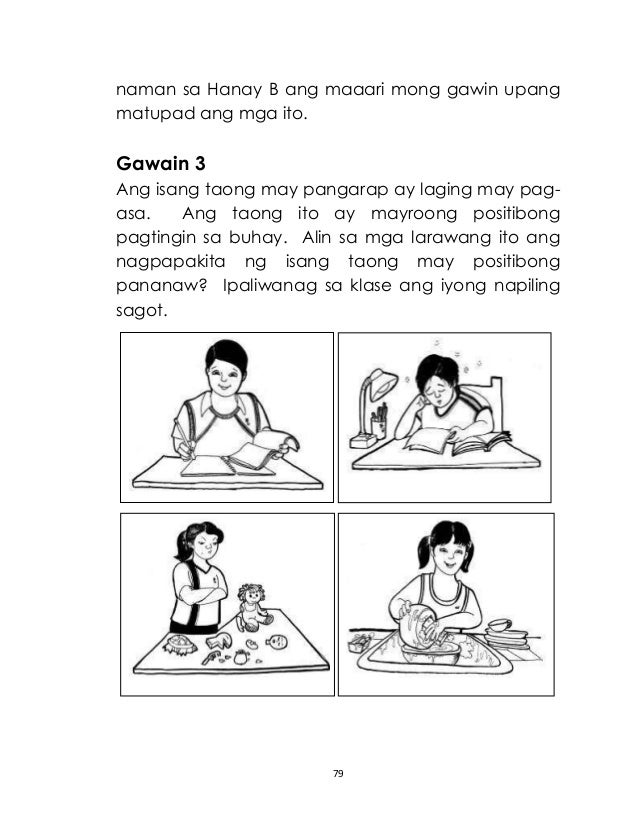 naman sa Hanay B ang maaari mong gawin upang matupad ang mga ito.

Gawain 3
Ang isang taong may pangarap ay laging may pag-asa. Ang taong ito ay mayroong positibong pagtingin sa buhay. Alin sa mga larawang ito ang nagpapakita ng isang taong may positibong pananaw? Ipaliwanag sa klase ang iyong napiling sagot.

79