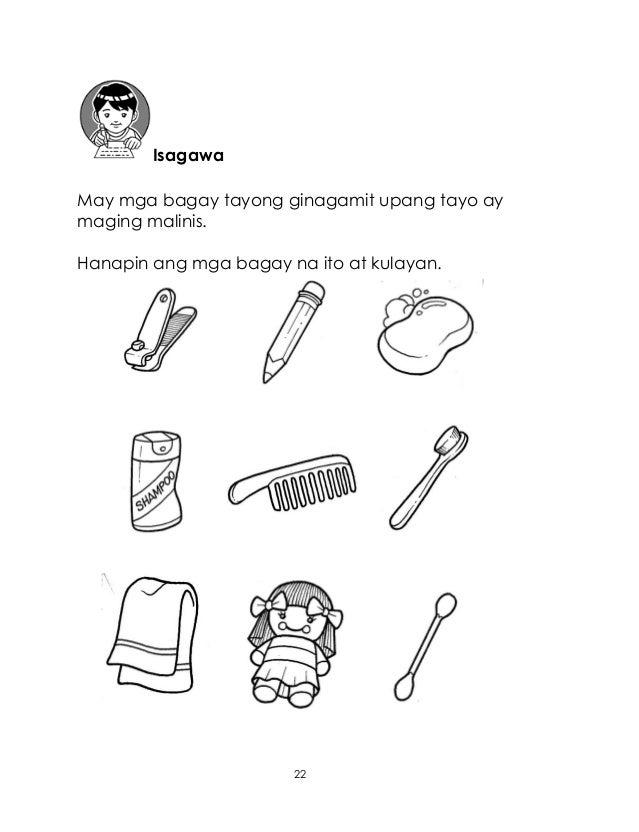 Isagawa

May mga bagay tayong ginagamit upang tayo ay maging malinis.

Hanapin ang mga bagay na ito at kulayan.

SHAMPOO

22