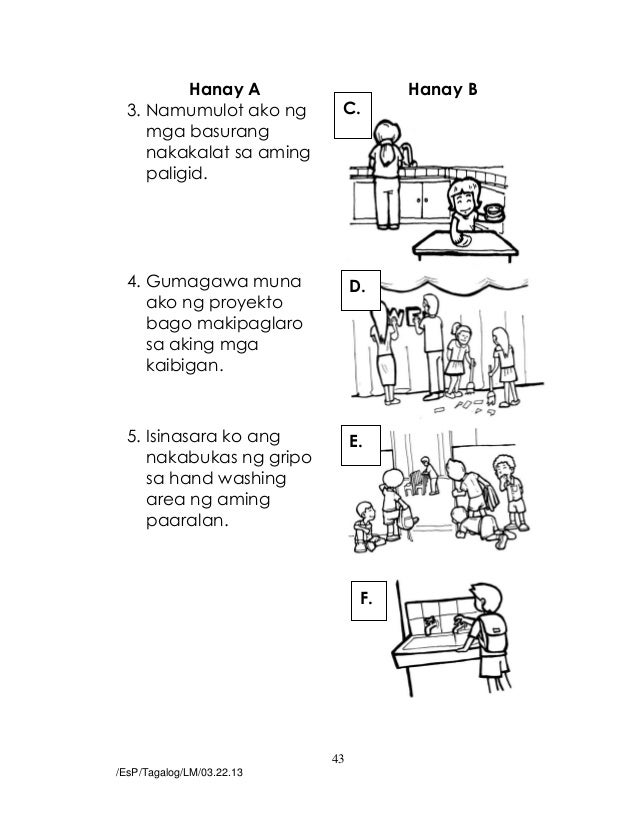 Hanay A

3. Namumulot ako ng mga basurang nakakalat sa aming paligid.

4. Gumagawa muna ako ng proyekto bago makipaglaro sa aking mga kaibigan.

5. Isinasara ko ang nakabukas ng gripo sa hand washing area ng aming paaralan.

Hanay B

C.

D.

WE

E.

F.

43

/EsP/Tagalog/LM/03.22.13