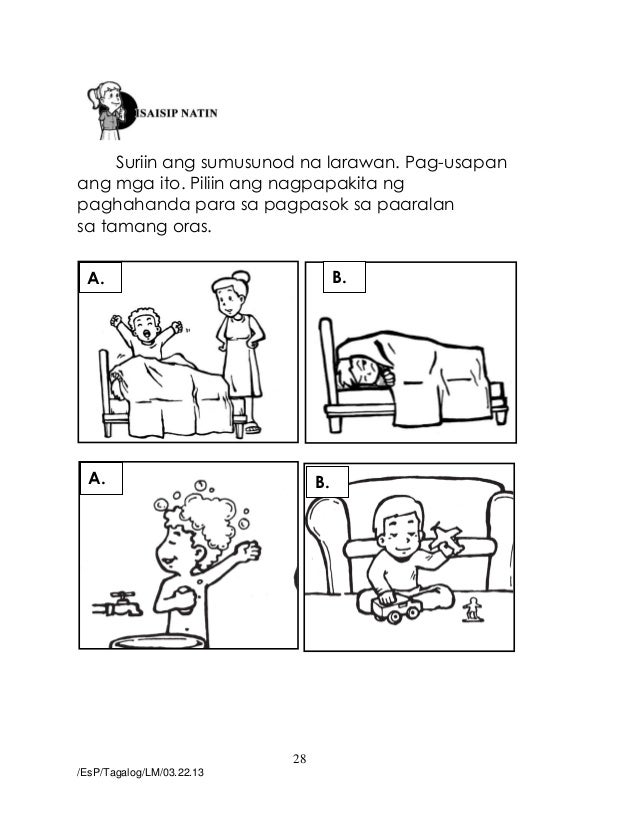 ISAISIP NATIN

Suriin ang sumusunod na larawan. Pag-usapan ang mga ito. Piliin ang nagpapakita ng paghahanda para sa pagpasok sa paaralan sa tamang oras.

A.

B.

A.

B.

28

/EsP/Tagalog/LM/03.22.13