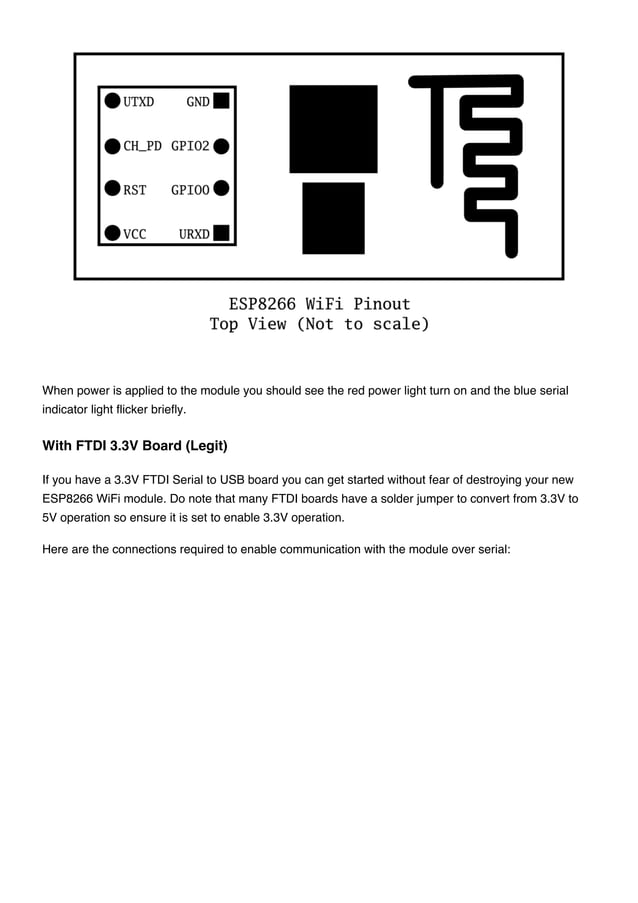 UTXD GND
CH_PD GPIO2
RST GPIO0
VCC URXD

ESP8266 WiFi Pinout
Top View (Not to scale)

When power is applied to the module you should see the red power light turn on and the blue serial indicator light flicker briefly.

With FTDI 3.3V Board (Legit)

If you have a 3.3V FTDI Serial to USB board you can get started without fear of destroying your new ESP8266 WiFi module. Do note that many FTDI boards have a solder jumper to convert from 3.3V to 5V operation so ensure it is set to enable 3.3V operation.

Here are the connections required to enable communication with the module over serial: