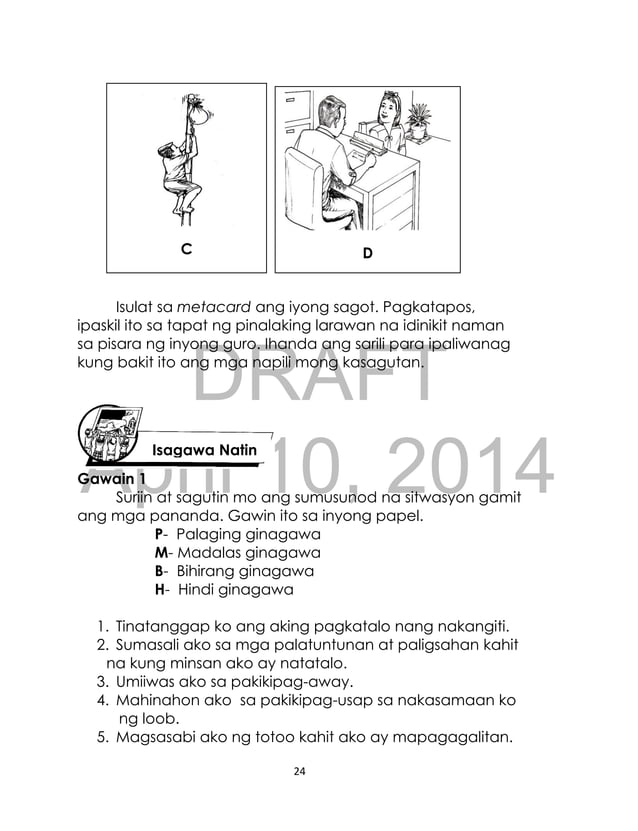 C

D

Isulat sa metacard ang iyong sagot. Pagkatapos, ipaskil ito sa tapat ng pinalaking larawan na idinikit naman sa pisara ng inyong guro. Ihanda ang sarili para ipaliwanag kung bakit ito ang mga napili mong kasagutan.

DRAFT

April 10, 2014

Isagawa Natin

Gawain 1

Suriin at sagutin mo ang sumusunod na sitwasyon gamit ang mga pananda. Gawin ito sa inyong papel.

P- Palaging ginagawa
M- Madalas ginagawa
B- Bihirang ginagawa
H- Hindi ginagawa

1. Tinatanggap ko ang aking pagkatalo nang nakangiti.
2. Sumasali ako sa mga palatuntunan at paligsahan kahit na kung minsan ako ay natatalo.
3. Umiiwas ako sa pakikipag-away.
4. Mahinahon ako sa pakikipag-usap sa nakasamaan ko ng loob.
5. Magsasabi ako ng totoo kahit ako ay mapagagalitan.

24