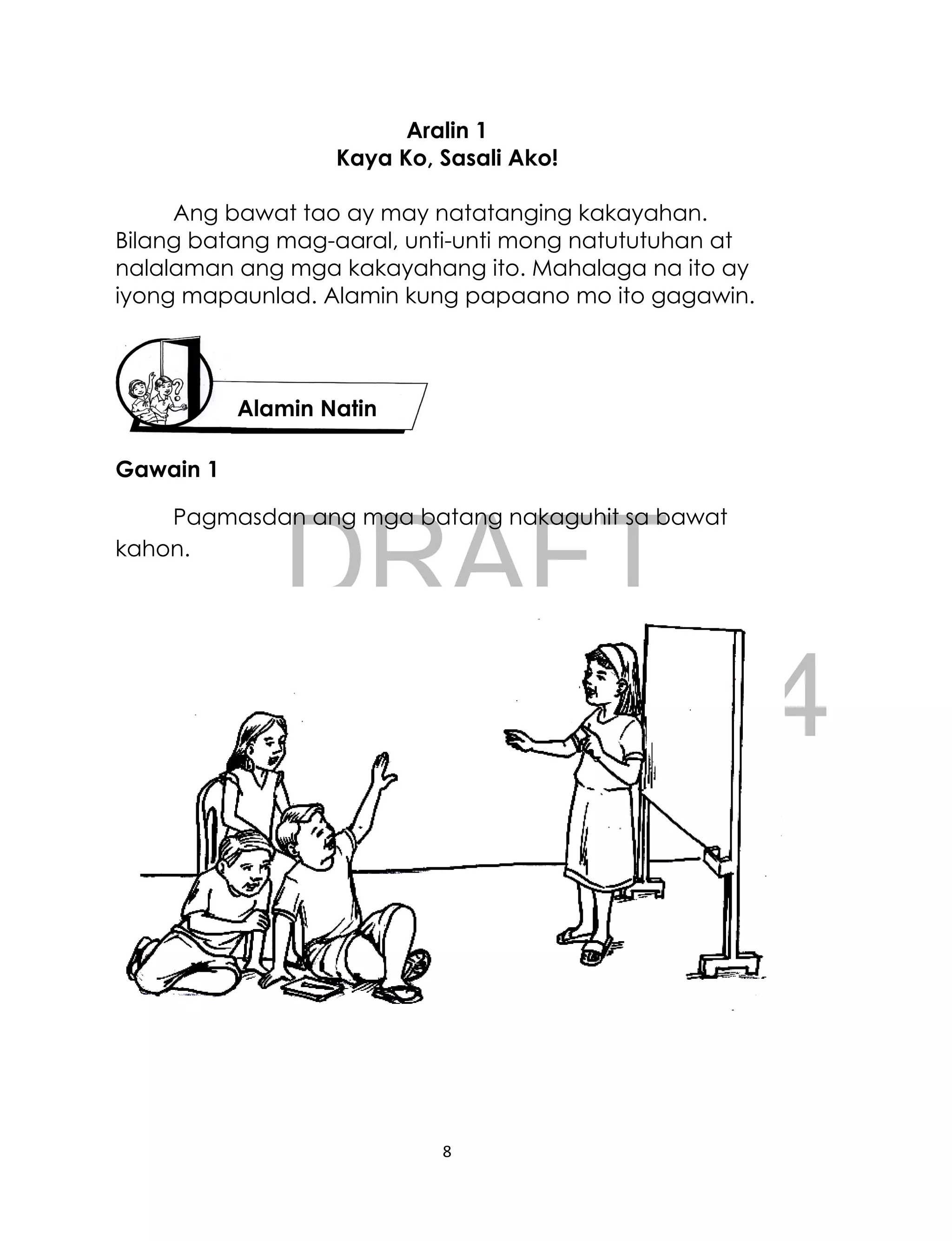 Aralin 1
Kaya Ko, Sasali Ako!

Ang bawat tao ay may natatanging kakayahan. Bilang batang mag-aaral, unti-unti mong natututuhan at nalalaman ang mga kakayahang ito. Mahalaga na ito ay iyong mapaunlad. Alamin kung papaano mo ito gagawin.

Alamin Natin

Gawain 1

Pagmasdan ang mga batang nakaguhit sa bawat kahon.

DRAFT

4

8