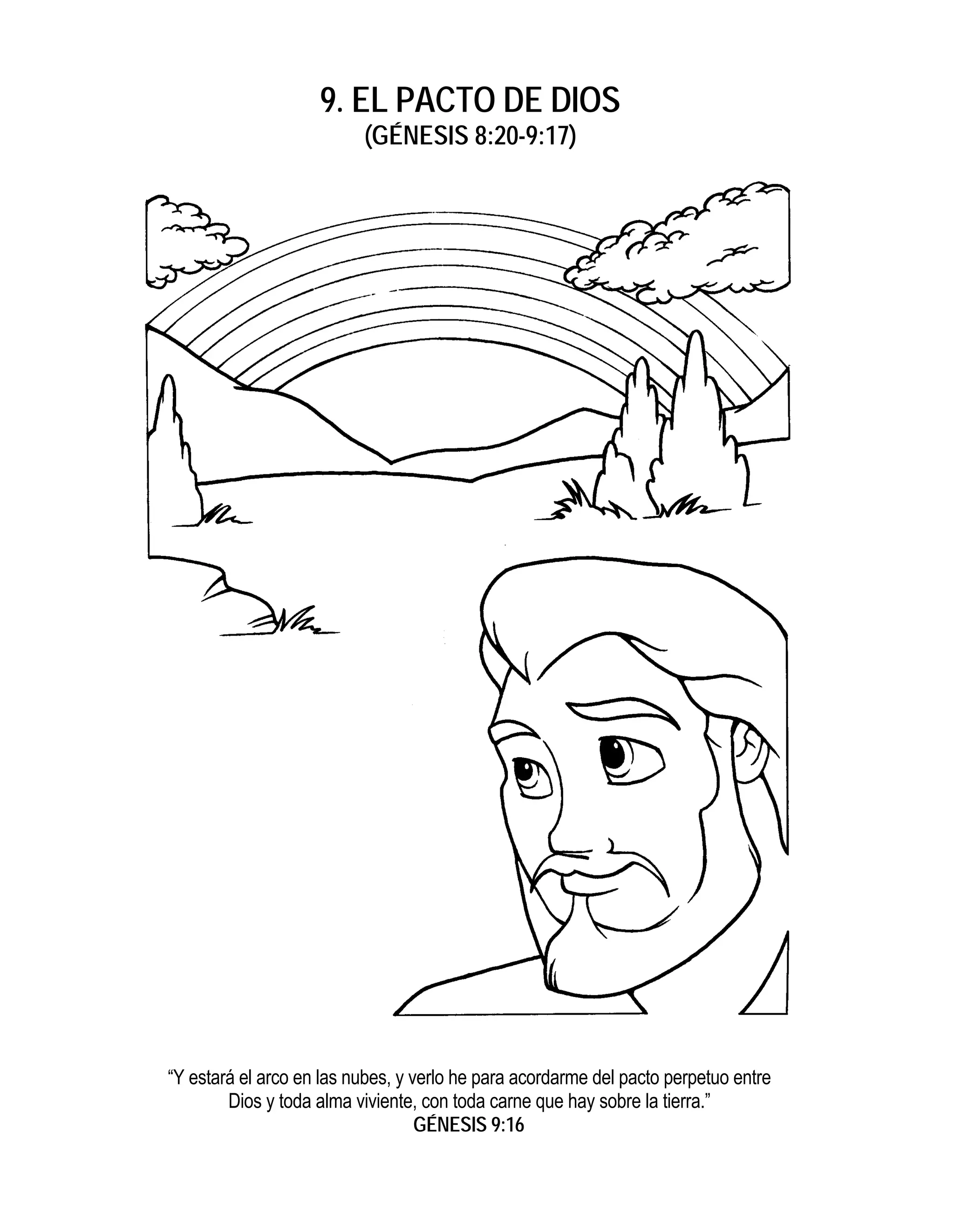 9. EL PACTO DE DIOS
(GÉNESIS 8:20-9:17)

“Y estará el arco en las nubes, y verlo he para acordarme del pacto perpetuo entre Dios y toda alma viviente, con toda carne que hay sobre la tierra.”
GÉNESIS 9:16