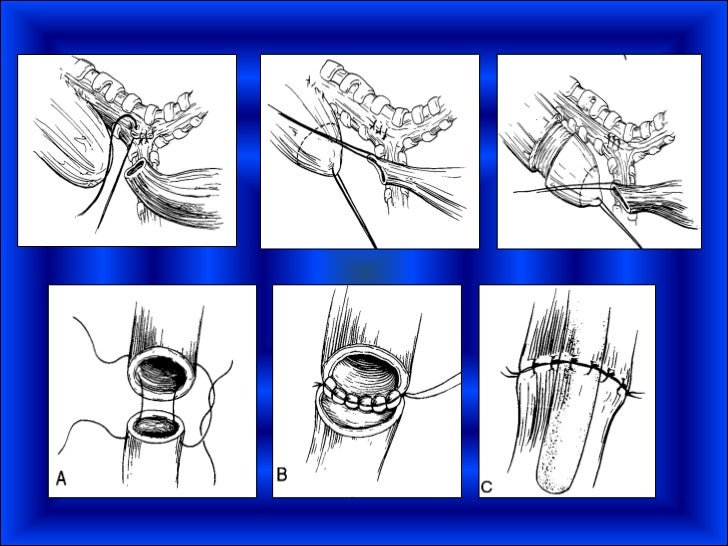 A

B

C