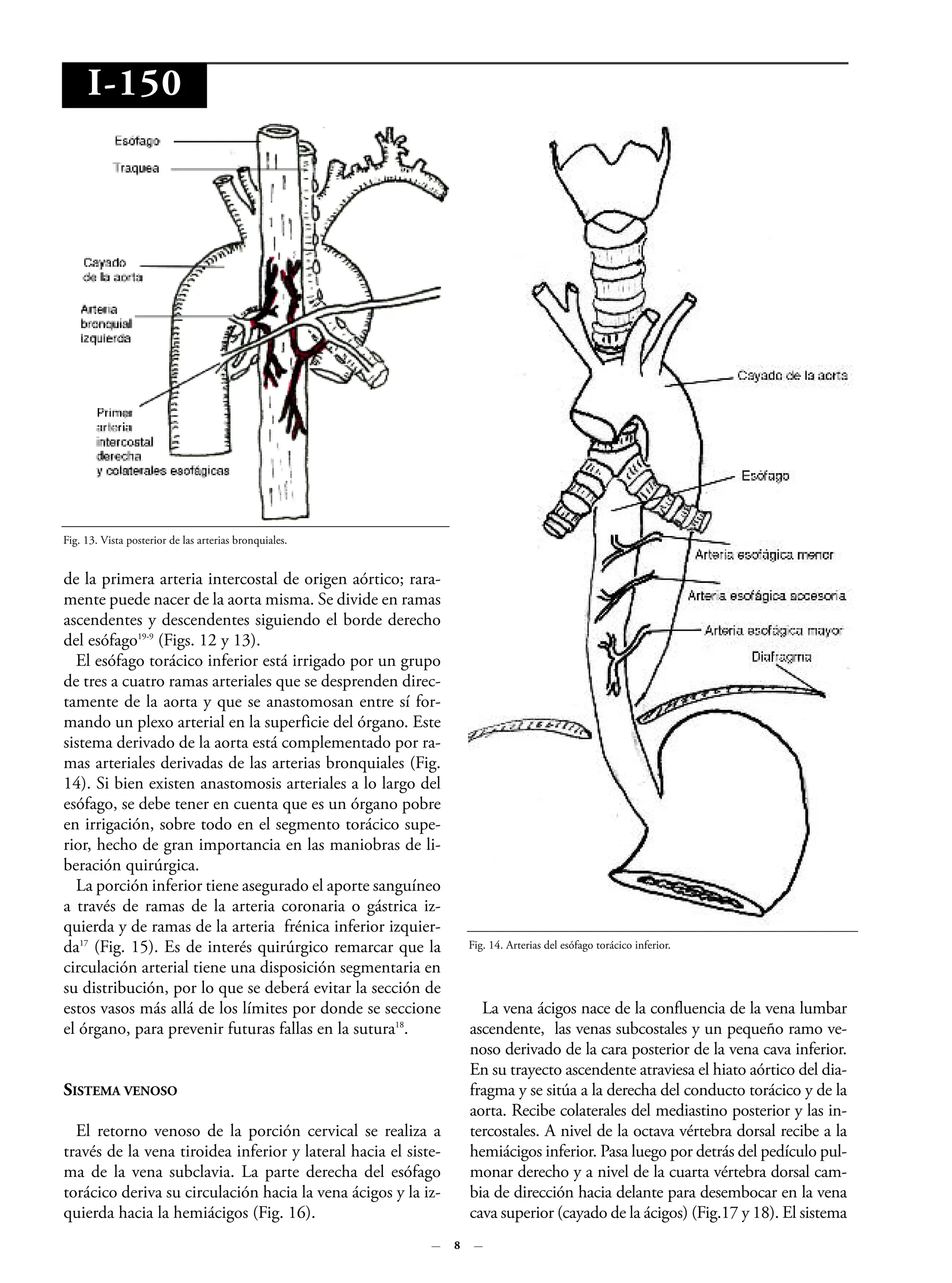 I-150

Esófago
Traquea
Cayado de la aorta
Arteria bronquial izquierda
Primer arteria intercostal derecha y colaterales esofágicas

Fig. 13. Vista posterior de las arterias bronquiales.

de la primera arteria intercostal de origen aórtico; raramente puede nacer de la aorta misma. Se divide en ramas ascendentes y descendentes siguiendo el borde derecho del esófago$^{19-9}$ (Figs. 12 y 13).

El esófago torácico inferior está irrigado por un grupo de tres a cuatro ramas arteriales que se desprenden directamente de la aorta y que se anastomosan entre sí formando un plexo arterial en la superficie del órgano. Este sistema derivado de la aorta está complementado por ramas arteriales derivadas de las arterias bronquiales (Fig. 14). Si bien existen anastomosis arteriales a lo largo del esófago, se debe tener en cuenta que es un órgano pobre en irrigación, sobre todo en el segmento torácico superior, hecho de gran importancia en las maniobras de liberación quirúrgica.

La porción inferior tiene asegurado el aporte sanguíneo a través de ramas de la arteria coronaria o gástrica izquierda y de ramas de la arteria frénica inferior izquierda$^{17}$ (Fig. 15). Es de interés quirúrgico remarcar que la circulación arterial tiene una disposición segmentaria en su distribución, por lo que se deberá evitar la sección de estos vasos más allá de los límites por donde se seccione el órgano, para prevenir futuras fallas en la sutura$^{18}$.

SISTEMA VENOSO

El retorno venoso de la porción cervical se realiza a través de la vena tiroidea inferior y lateral hacia el sistema de la vena subclavia. La parte derecha del esófago torácico deriva su circulación hacia la vena ácigos y la izquierda hacia la hemiácigos (Fig. 16).

Cayado de la aorta
Esófago
Arteria esofágica menor
Arteria esofágica accesoria
Arteria esofágica mayor
Diafragma

Fig. 14. Arterias del esófago torácico inferior.

La vena ácigos nace de la confluencia de la vena lumbar ascendente, las venas subcostales y un pequeño ramo venoso derivado de la cara posterior de la vena cava inferior. En su trayecto ascendente atraviesa el hiato aórtico del diafragma y se sitúa a la derecha del conducto torácico y de la aorta. Recibe colaterales del mediastino posterior y las intercostales. A nivel de la octava vértebra dorsal recibe a la hemiácigos inferior. Pasa luego por detrás del pedículo pulmonar derecho y a nivel de la cuarta vértebra dorsal cambia de dirección hacia delante para desembocar en la vena cava superior (cayado de la ácigos) (Fig.17 y 18). El sistema

— 8 —