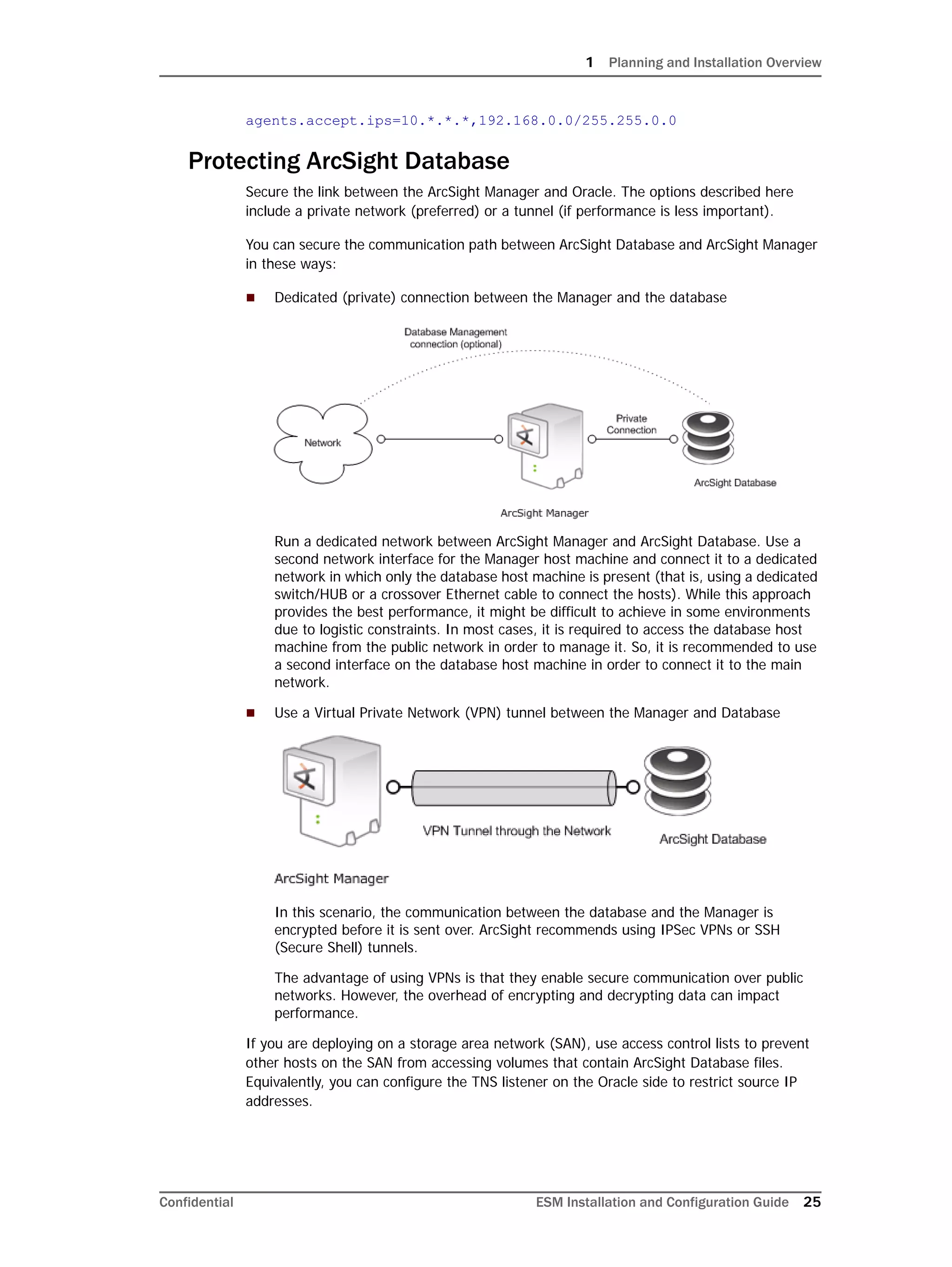 1 Planning and Installation Overview

agents.accept.ips=10.*.*.*,192.168.0.0/255.255.0.0

Protecting ArcSight Database

Secure the link between the ArcSight Manager and Oracle. The options described here include a private network (preferred) or a tunnel (if performance is less important).

You can secure the communication path between ArcSight Database and ArcSight Manager in these ways:

■ Dedicated (private) connection between the Manager and the database

Database Management connection (optional)

Network

Private Connection

ArcSight Database

ArcSight Manager

Run a dedicated network between ArcSight Manager and ArcSight Database. Use a second network interface for the Manager host machine and connect it to a dedicated network in which only the database host machine is present (that is, using a dedicated switch/HUB or a crossover Ethernet cable to connect the hosts). While this approach provides the best performance, it might be difficult to achieve in some environments due to logistic constraints. In most cases, it is required to access the database host machine from the public network in order to manage it. So, it is recommended to use a second interface on the database host machine in order to connect it to the main network.

■ Use a Virtual Private Network (VPN) tunnel between the Manager and Database

VPN Tunnel through the Network

ArcSight Database

ArcSight Manager

In this scenario, the communication between the database and the Manager is encrypted before it is sent over. ArcSight recommends using IPSec VPNs or SSH (Secure Shell) tunnels.

The advantage of using VPNs is that they enable secure communication over public networks. However, the overhead of encrypting and decrypting data can impact performance.

If you are deploying on a storage area network (SAN), use access control lists to prevent other hosts on the SAN from accessing volumes that contain ArcSight Database files. Equivalently, you can configure the TNS listener on the Oracle side to restrict source IP addresses.

Confidential

ESM Installation and Configuration Guide 25