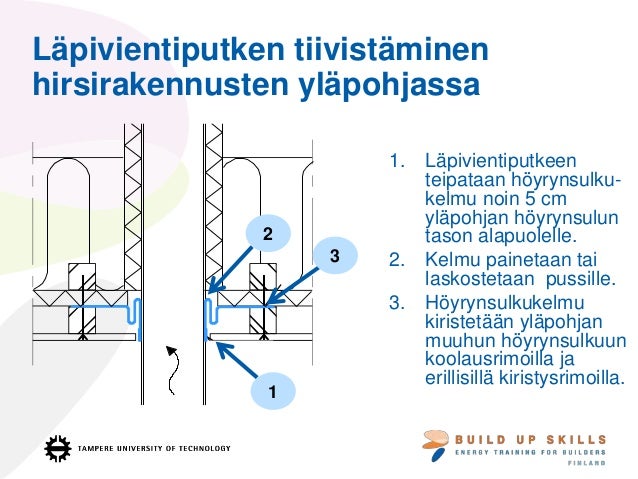 Läpivientiputken tiivistäminen hirsirakennusten yläpohjassa

2

3

1

1. Läpivientiputkeen teipataan höyrynsulkukelmu noin 5 cm yläpohjan höyrynsulun tason alapuolelle.
2. Kelmu painetaan tai laskostetaan pussille.
3. Höyrynsulkukelmu kiristetään yläpohjan muuhun höyrynsulkuun koolausrimoilla ja erillisillä kiristysrimoilla.

TAMPERE UNIVERSITY OF TECHNOLOGY

BUILD UP SKILLS
ENERGY TRAINING FOR BUILDERS
FINLAND