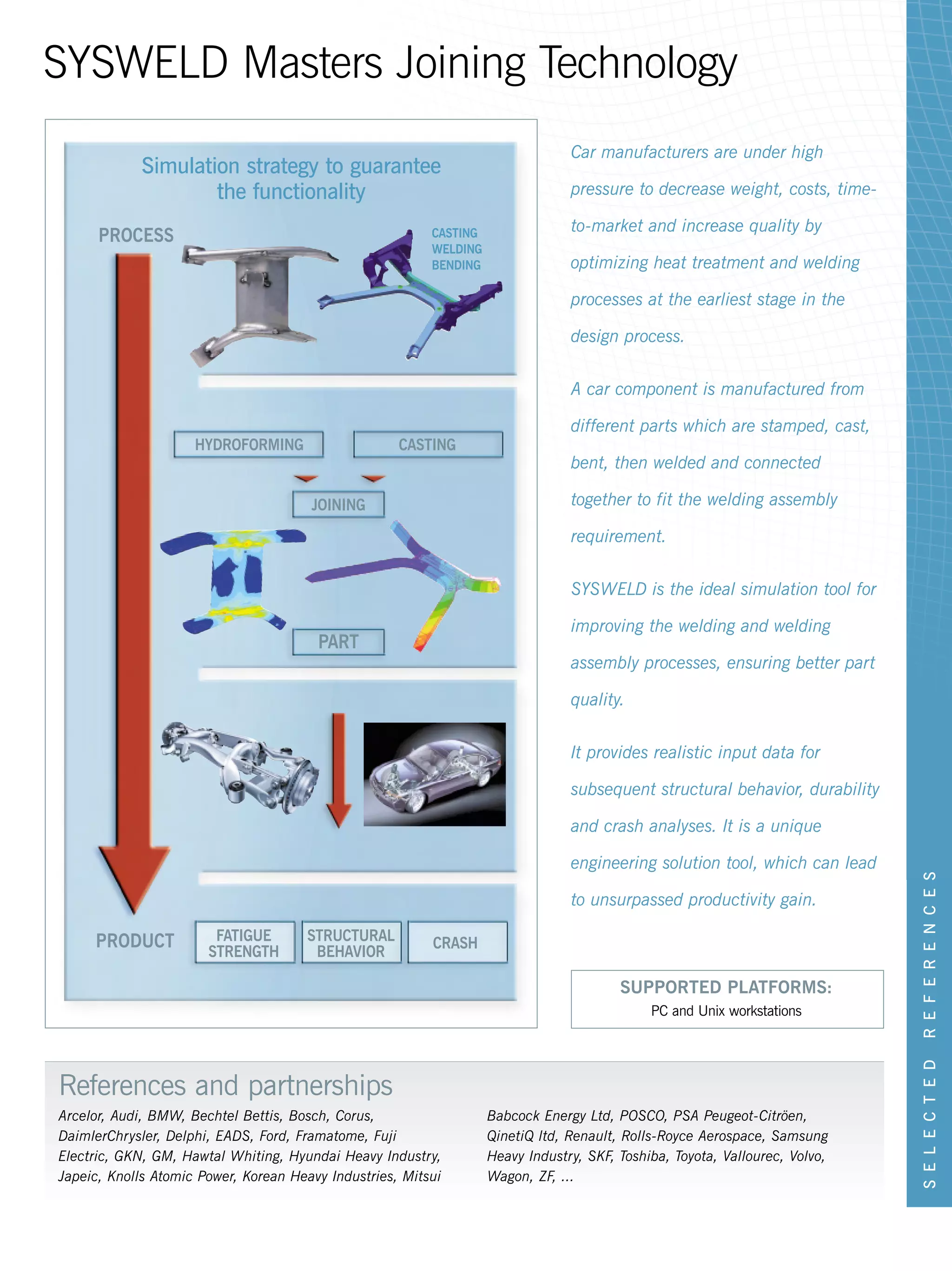 SYSWELD Masters Joining Technology

Simulation strategy to guarantee the functionality

PROCESS

CASTING
WELDING
BENDING

HYDROFORMING

CASTING

JOINING

PART

PRODUCT

FATIGUE STRENGTH

STRUCTURAL BEHAVIOR

CRASH

Car manufacturers are under high pressure to decrease weight, costs, time-to-market and increase quality by optimizing heat treatment and welding processes at the earliest stage in the design process.

A car component is manufactured from different parts which are stamped, cast, bent, then welded and connected together to fit the welding assembly requirement.

SYSWELD is the ideal simulation tool for improving the welding and welding assembly processes, ensuring better part quality.

It provides realistic input data for subsequent structural behavior, durability and crash analyses. It is a unique engineering solution tool, which can lead to unsurpassed productivity gain.

SUPPORTED PLATFORMS:
PC and Unix workstations

References and partnerships

Arcelor, Audi, BMW, Bechtel Bettis, Bosch, Corus, DaimlerChrysler, Delphi, EADS, Ford, Framatome, Fuji Electric, GKN, GM, Hawtal Whiting, Hyundai Heavy Industry, Japeic, Knolls Atomic Power, Korean Heavy Industries, Mitsui

Babcock Energy Ltd, POSCO, PSA Peugeot-Citröen, QinetiQ ltd, Renault, Rolls-Royce Aerospace, Samsung Heavy Industry, SKF, Toshiba, Toyota, Vallourec, Volvo, Wagon, ZF, ...

SELECTED REFERENCES