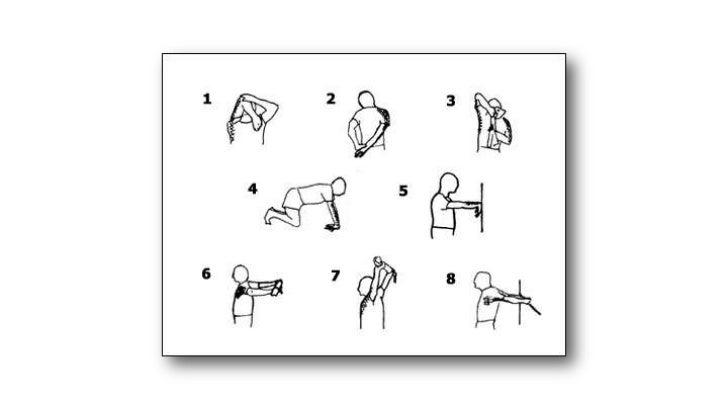 1 2 3

4 5

6 7 8