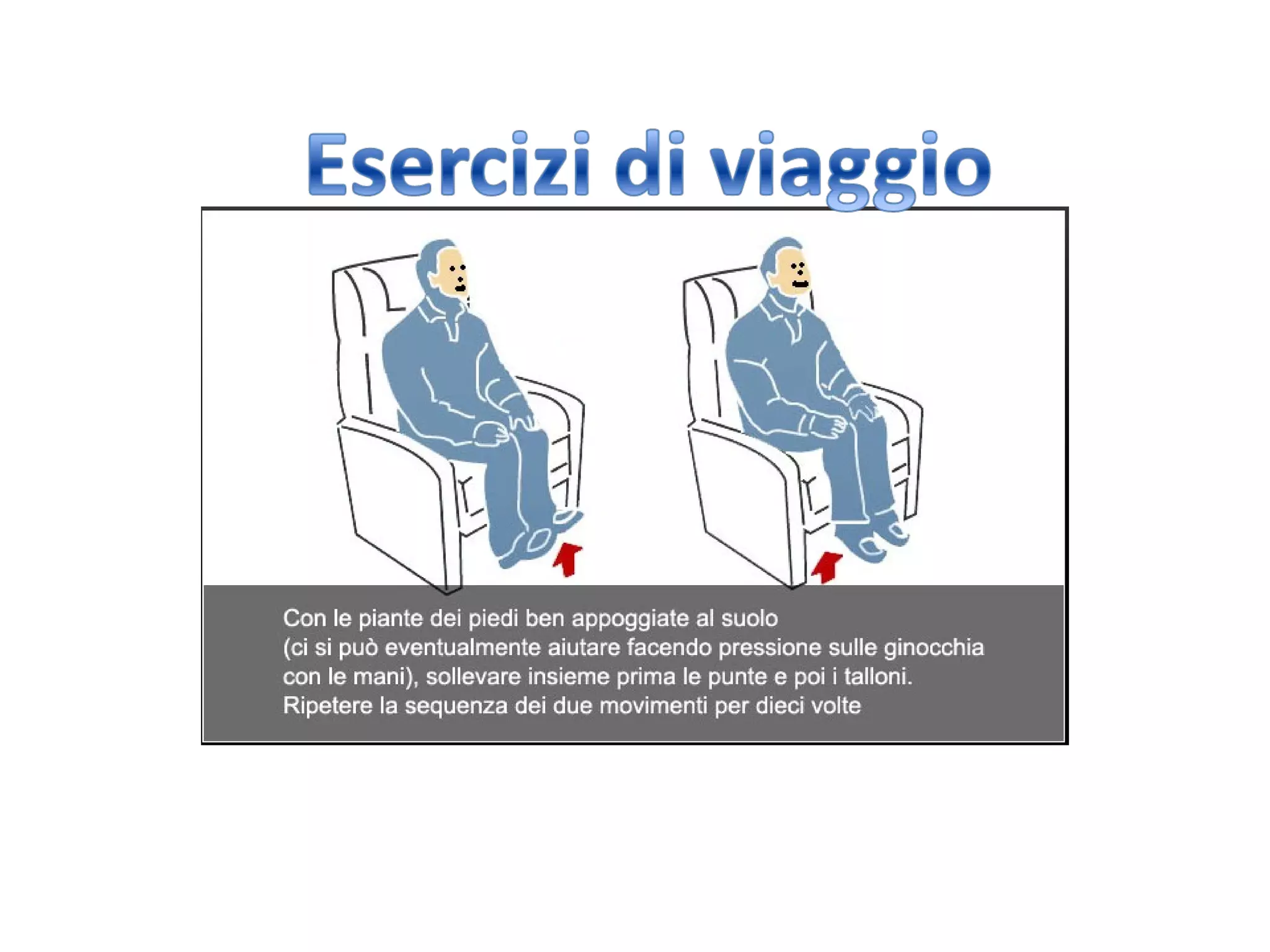 Esercizi di viaggio

Con le piante dei piedi ben appoggiate al suolo (ci si può eventualmente aiutare facendo pressione sulle ginocchia con le mani), sollevare insieme prima le punte e poi i talloni. Ripetere la sequenza dei due movimenti per dieci volte