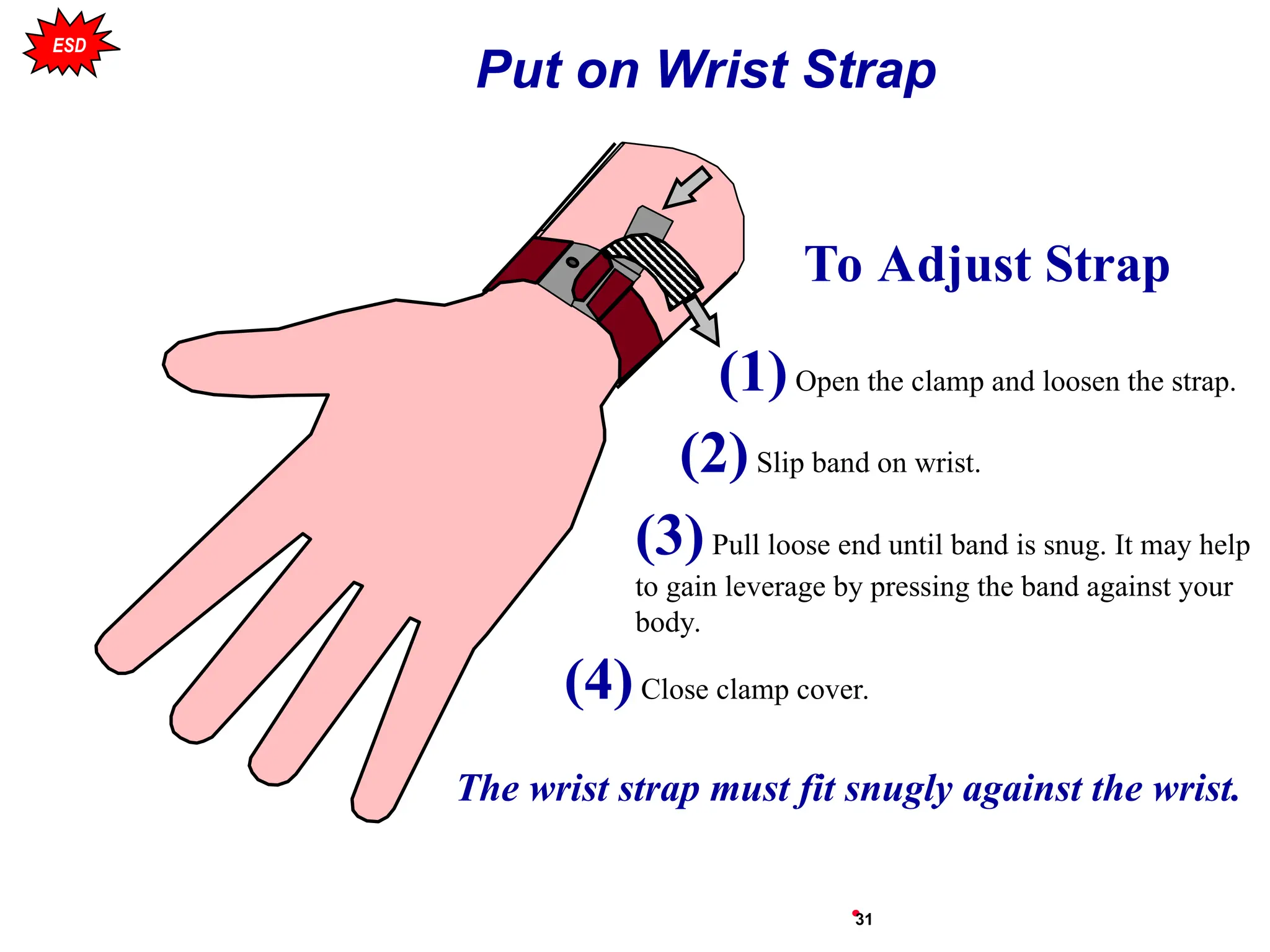 ESD

Put on Wrist Strap

To Adjust Strap

(1) Open the clamp and loosen the strap.

(2) Slip band on wrist.

(3) Pull loose end until band is snug. It may help to gain leverage by pressing the band against your body.

(4) Close clamp cover.

The wrist strap must fit snugly against the wrist.

31