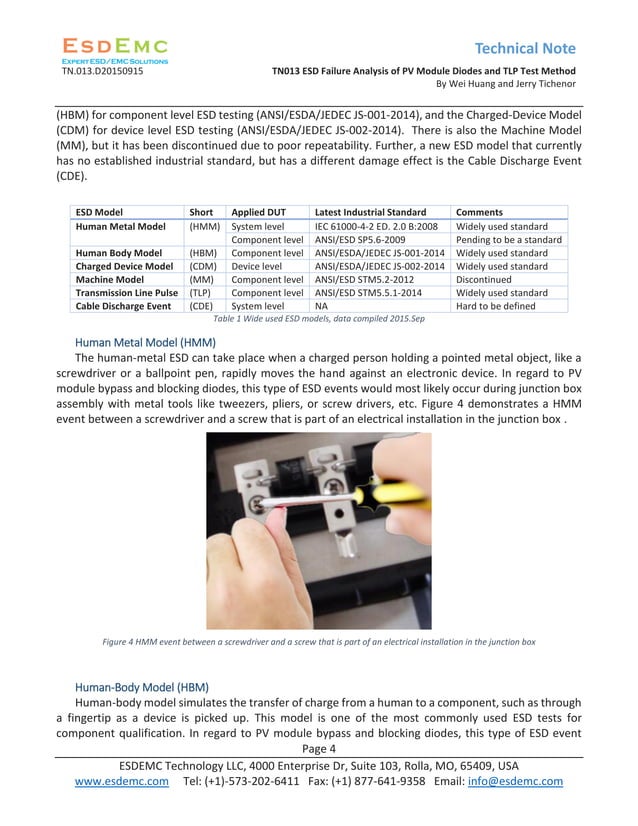 ESDEMC
EXPERT ESD/EMC SOLUTIONS
TN.013.D20150915

Technical Note
TN013 ESD Failure Analysis of PV Module Diodes and TLP Test Method
By Wei Huang and Jerry Tichenor

(HBM) for component level ESD testing (ANSI/ESDA/JEDEC JS-001-2014), and the Charged-Device Model (CDM) for device level ESD testing (ANSI/ESDA/JEDEC JS-002-2014). There is also the Machine Model (MM), but it has been discontinued due to poor repeatability. Further, a new ESD model that currently has no established industrial standard, but has a different damage effect is the Cable Discharge Event (CDE).

| ESD Model | Short | Applied DUT | Latest Industrial Standard | Comments |
|---|---|---|---|---|
| Human Metal Model | (HMM) | System level | IEC 61000-4-2 ED. 2.0 B:2008 | Widely used standard |
| | | Component level | ANSI/ESD SP5.6-2009 | Pending to be a standard |
| Human Body Model | (HBM) | Component level | ANSI/ESDA/JEDEC JS-001-2014 | Widely used standard |
| Charged Device Model | (CDM) | Device level | ANSI/ESDA/JEDEC JS-002-2014 | Widely used standard |
| Machine Model | (MM) | Component level | ANSI/ESD STM5.2-2012 | Discontinued |
| Transmission Line Pulse | (TLP) | Component level | ANSI/ESD STM5.5.1-2014 | Widely used standard |
| Cable Discharge Event | (CDE) | System level | NA | Hard to be defined |

Table 1 Wide used ESD models, data compiled 2015.Sep

Human Metal Model (HMM)
The human-metal ESD can take place when a charged person holding a pointed metal object, like a screwdriver or a ballpoint pen, rapidly moves the hand against an electronic device. In regard to PV module bypass and blocking diodes, this type of ESD events would most likely occur during junction box assembly with metal tools like tweezers, pliers, or screw drivers, etc. Figure 4 demonstrates a HMM event between a screwdriver and a screw that is part of an electrical installation in the junction box .

Figure 4 HMM event between a screwdriver and a screw that is part of an electrical installation in the junction box

Human-Body Model (HBM)
Human-body model simulates the transfer of charge from a human to a component, such as through a fingertip as a device is picked up. This model is one of the most commonly used ESD tests for component qualification. In regard to PV module bypass and blocking diodes, this type of ESD event

Page 4
ESDEMC Technology LLC, 4000 Enterprise Dr, Suite 103, Rolla, MO, 65409, USA
www.esdemc.com Tel: (+1)-573-202-6411 Fax: (+1) 877-641-9358 Email: info@esdemc.com