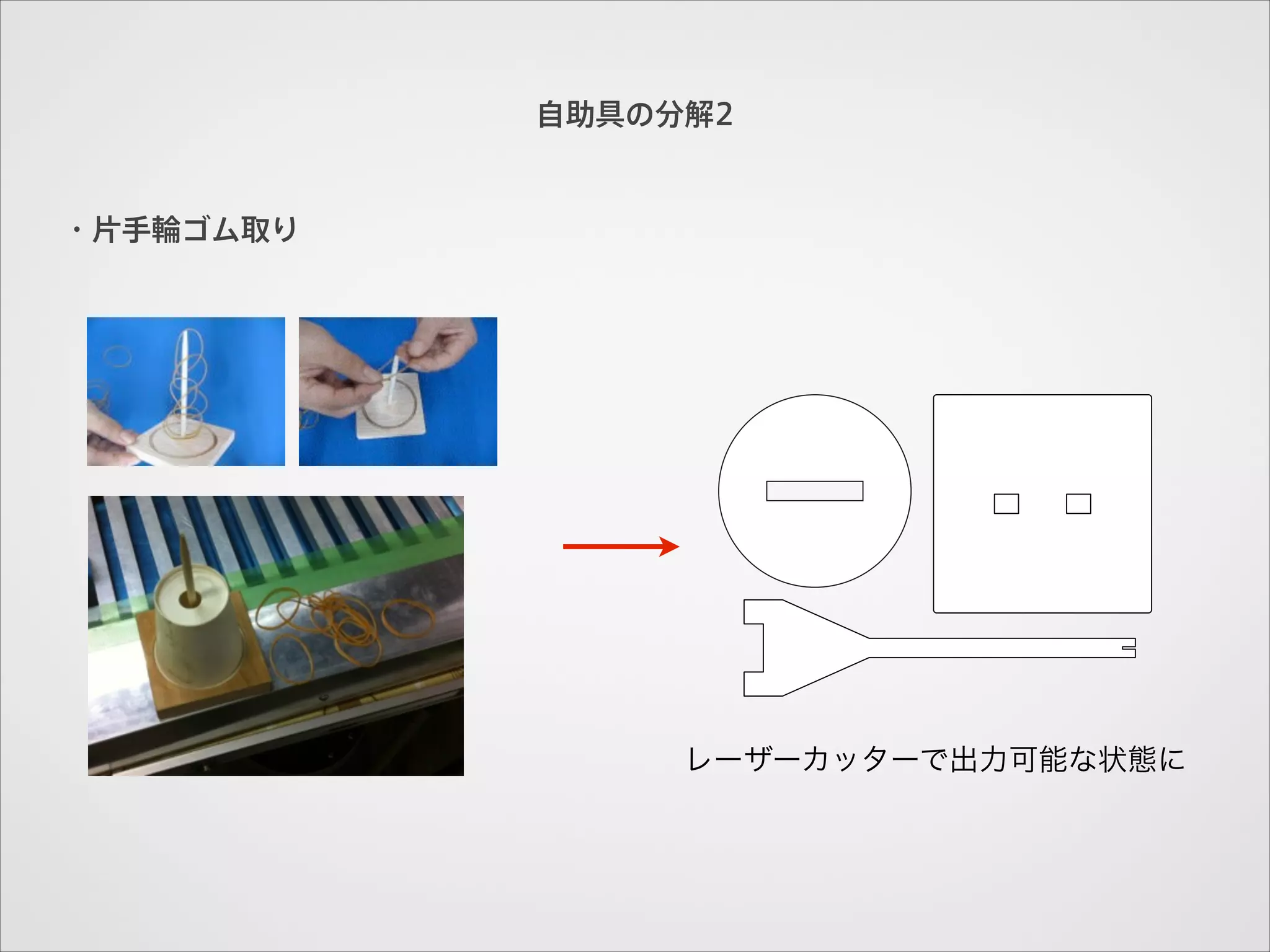 自助具の分解2

・片手輪ゴム取り

レーザーカッターで出力可能な状態に