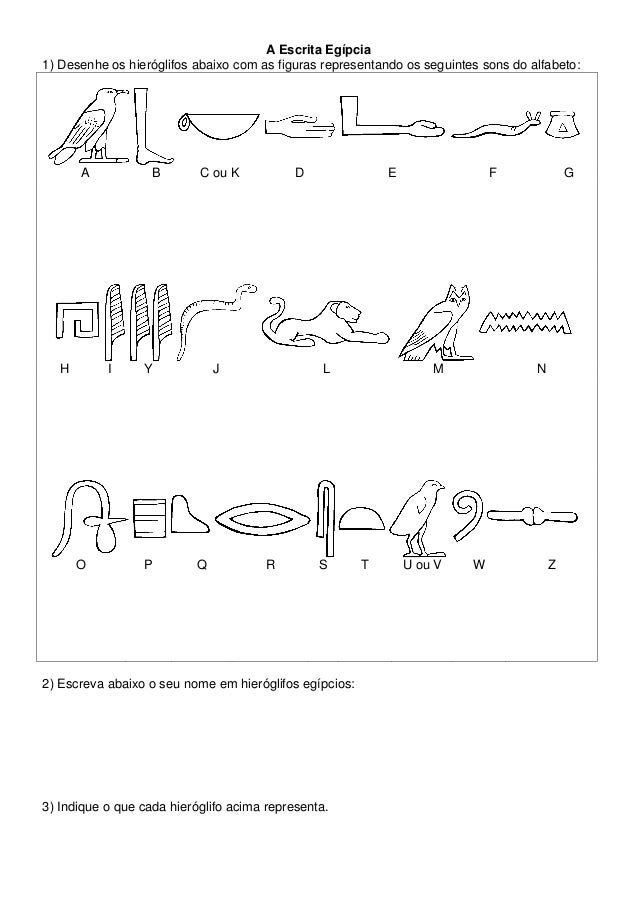 A Escrita Egípcia

1) Desenhe os hieróglifos abaixo com as figuras representando os seguintes sons do alfabeto:

A B C ou K D E F G

H I Y J L M N

O P Q R S T U ou V W Z

2) Escreva abaixo o seu nome em hieróglifos egípcios:

3) Indique o que cada hieróglifo acima representa.