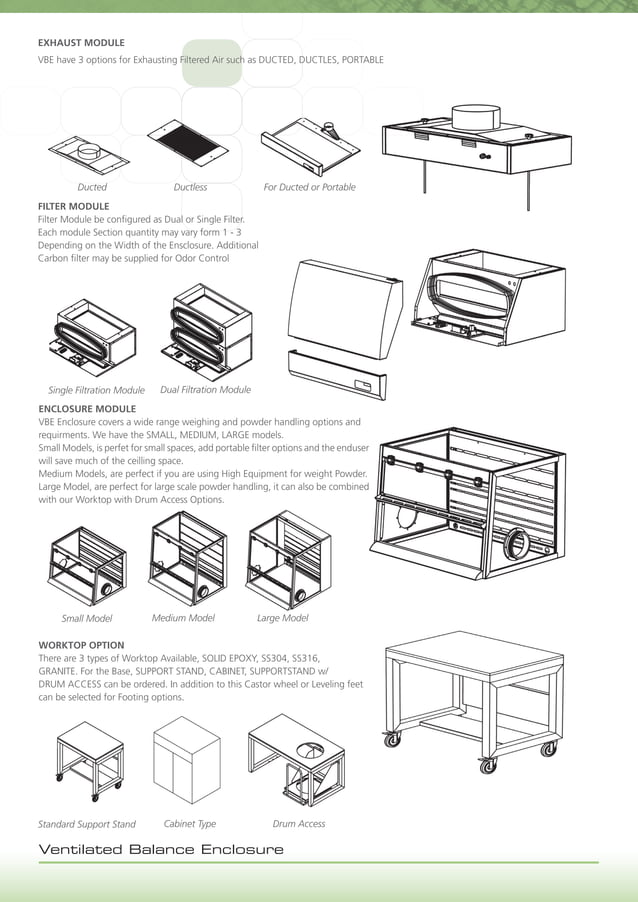 EXHAUST MODULE
VBE have 3 options for Exhausting Filtered Air such as DUCTED, DUCTLES, PORTABLE

Ducted
Ductless
For Ducted or Portable

FILTER MODULE
Filter Module be configured as Dual or Single Filter. Each module Section quantity may vary form 1 - 3 Depending on the Width of the Ensclosure. Additional Carbon filter may be supplied for Odor Control

Single Filtration Module
Dual Filtration Module

ENCLOSURE MODULE
VBE Enclosure covers a wide range weighing and powder handling options and requirments. We have the SMALL, MEDIUM, LARGE models.
Small Models, is perfet for small spaces, add portable filter options and the enduser will save much of the ceilling space.
Medium Models, are perfect if you are using High Equipment for weight Powder.
Large Model, are perfect for large scale powder handling, it can also be combined with our Worktop with Drum Access Options.

Small Model
Medium Model
Large Model

WORKTOP OPTION
There are 3 types of Worktop Available, SOLID EPOXY, SS304, SS316, GRANITE. For the Base, SUPPORT STAND, CABINET, SUPPORTSTAND w/ DRUM ACCESS can be ordered. In addition to this Castor wheel or Leveling feet can be selected for Footing options.

Standard Support Stand
Cabinet Type
Drum Access

Ventilated Balance Enclosure