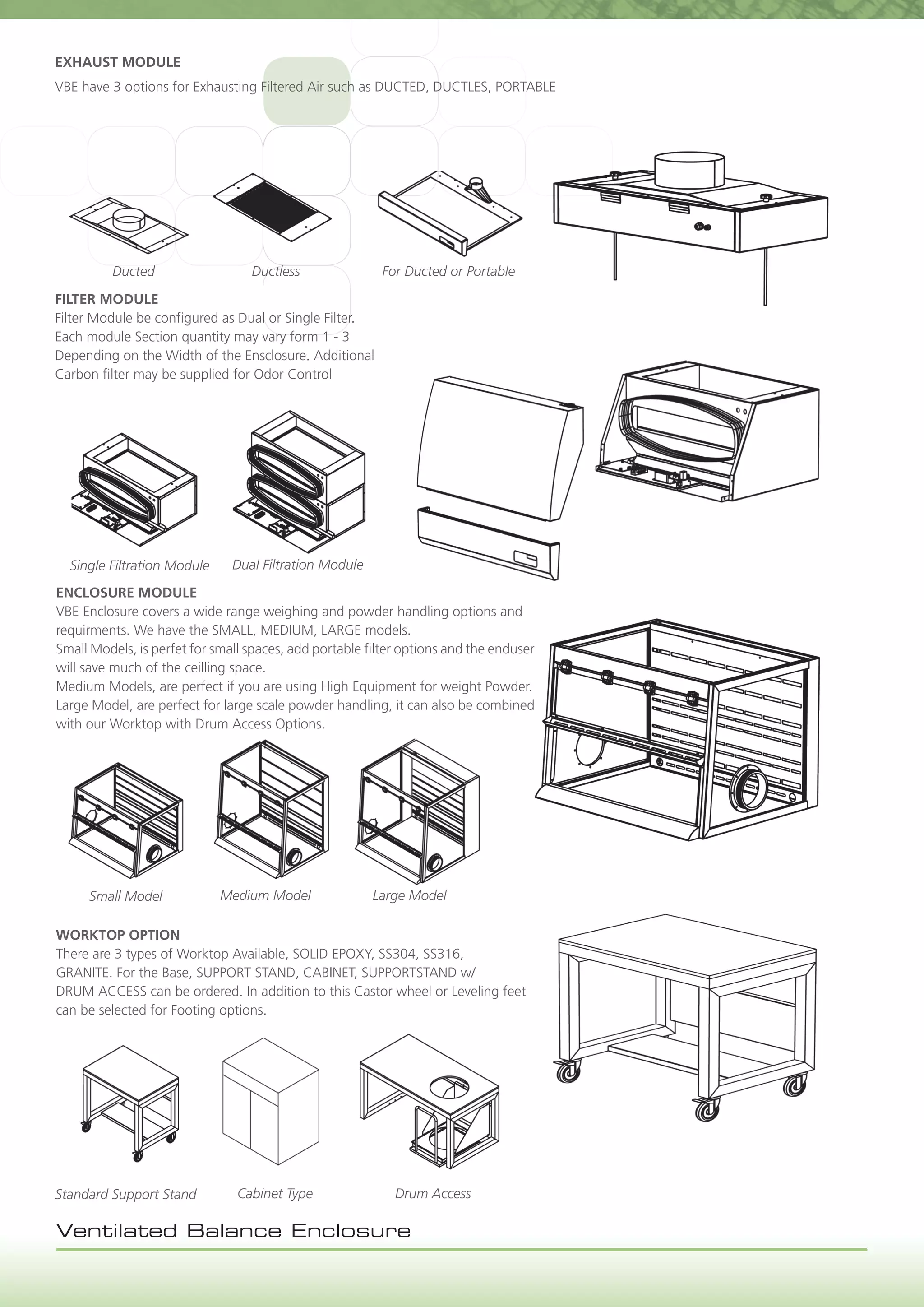 EXHAUST MODULE

VBE have 3 options for Exhausting Filtered Air such as DUCTED, DUCTLES, PORTABLE

Ducted

Ductless

For Ducted or Portable

FILTER MODULE

Filter Module be configured as Dual or Single Filter. Each module Section quantity may vary form 1 - 3 Depending on the Width of the Ensclosure. Additional Carbon filter may be supplied for Odor Control

Single Filtration Module

Dual Filtration Module

ENCLOSURE MODULE

VBE Enclosure covers a wide range weighing and powder handling options and requirments. We have the SMALL, MEDIUM, LARGE models.
Small Models, is perfet for small spaces, add portable filter options and the enduser will save much of the ceilling space.
Medium Models, are perfect if you are using High Equipment for weight Powder.
Large Model, are perfect for large scale powder handling, it can also be combined with our Worktop with Drum Access Options.

Small Model

Medium Model

Large Model

WORKTOP OPTION

There are 3 types of Worktop Available, SOLID EPOXY, SS304, SS316, GRANITE. For the Base, SUPPORT STAND, CABINET, SUPPORTSTAND w/ DRUM ACCESS can be ordered. In addition to this Castor wheel or Leveling feet can be selected for Footing options.

Standard Support Stand

Cabinet Type

Drum Access

Ventilated Balance Enclosure