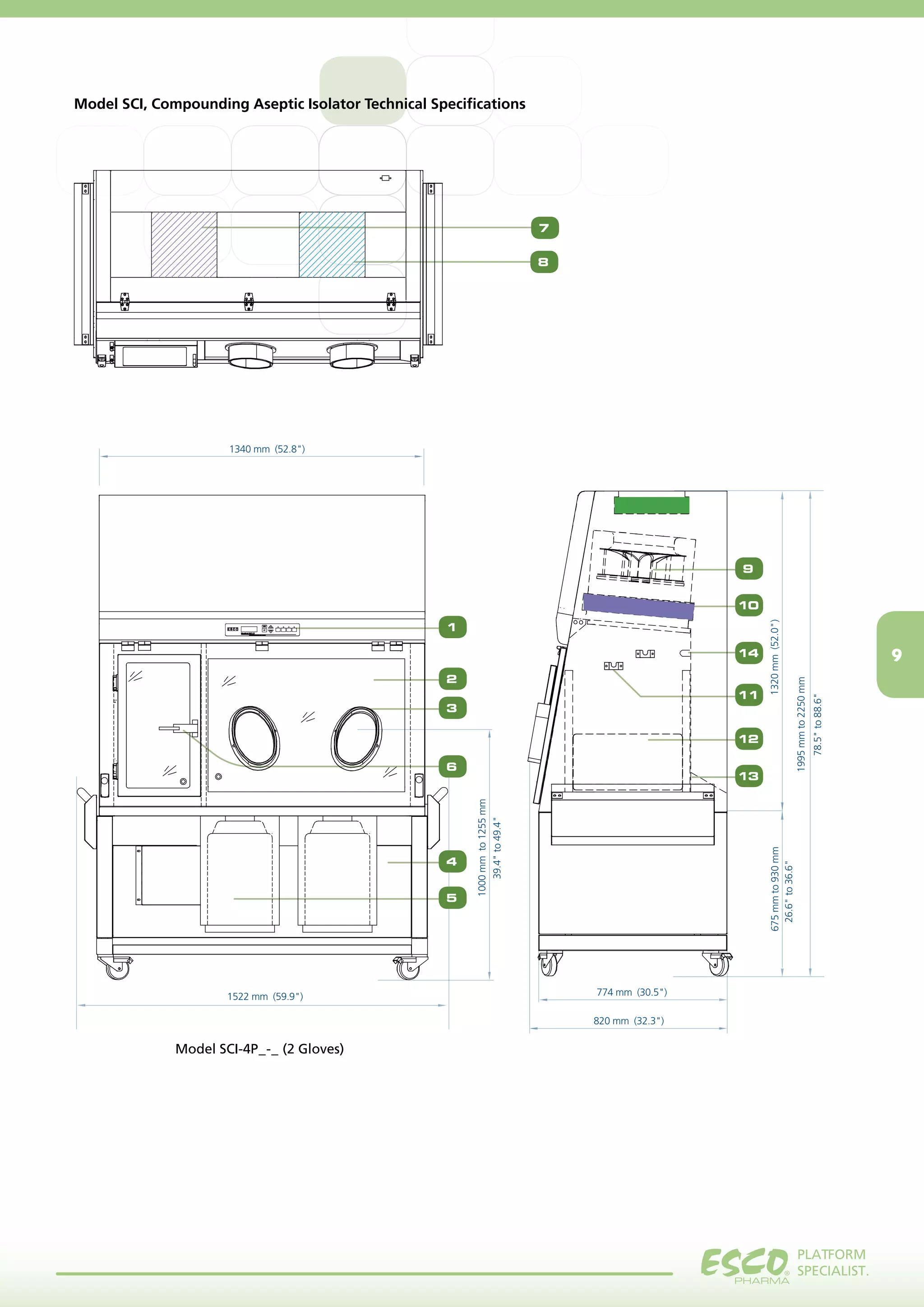 Model SCI, Compounding Aseptic Isolator Technical Specifications

7

8

1340 mm (52.8")

1

2

3

6

4

5

1000 mm to 1255 mm
39.4" to 49.4"

1522 mm (59.9")

Model SCI-4P_-_ (2 Gloves)

9

10

14

11

12

13

1320 mm (52.0")

1995 mm to 2250 mm
78.5" to 88.6"

675 mm to 930 mm
26.6" to 36.6"

774 mm (30.5")

820 mm (32.3")

9

ESCO PHARMA

PLATFORM SPECIALIST.