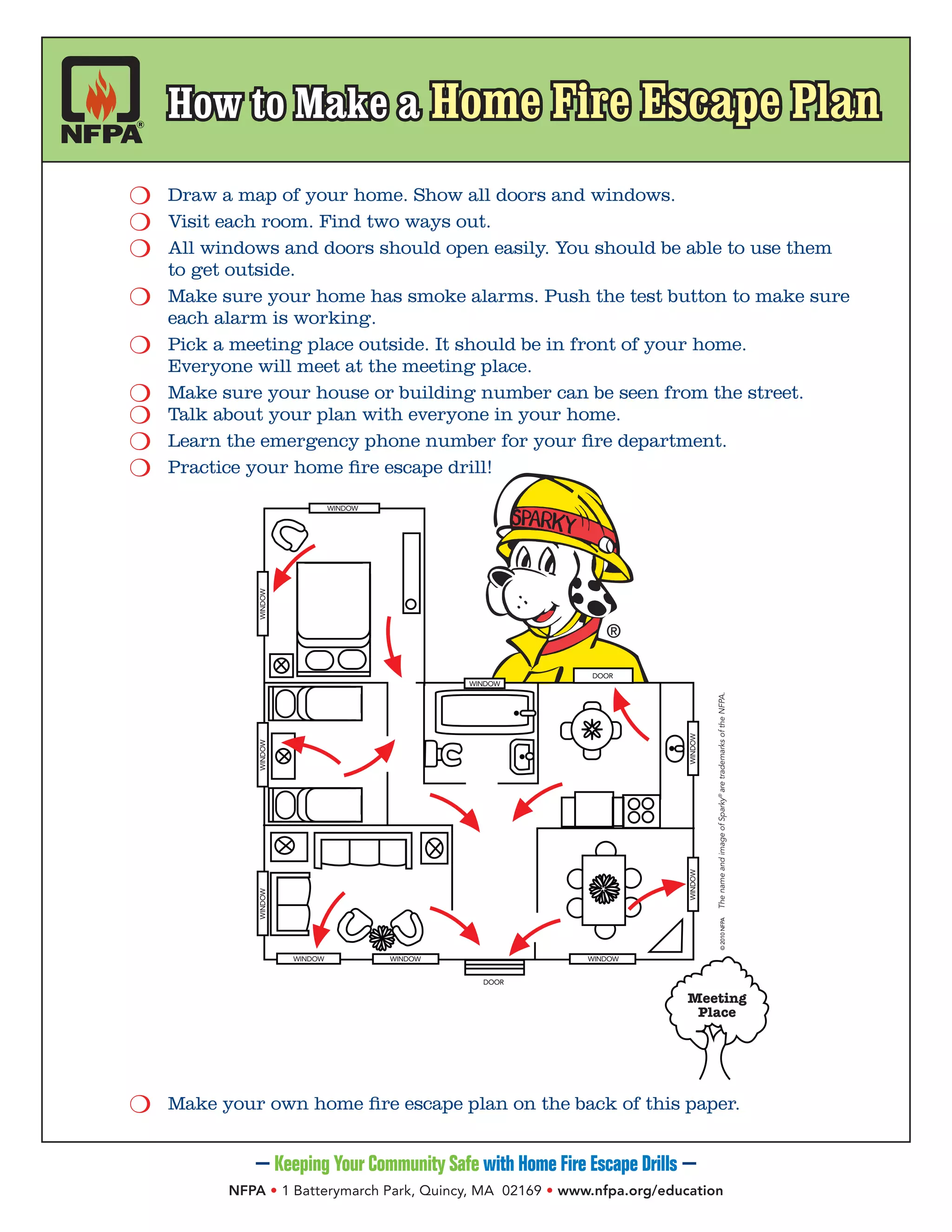 NFPA®

How to Make a Home Fire Escape Plan

❍ Draw a map of your home. Show all doors and windows.
❍ Visit each room. Find two ways out.
❍ All windows and doors should open easily. You should be able to use them to get outside.
❍ Make sure your home has smoke alarms. Push the test button to make sure each alarm is working.
❍ Pick a meeting place outside. It should be in front of your home. Everyone will meet at the meeting place.
❍ Make sure your house or building number can be seen from the street.
❍ Talk about your plan with everyone in your home.
❍ Learn the emergency phone number for your fire department.
❍ Practice your home fire escape drill!

SPARKY ®

WINDOW
WINDOW
WINDOW
DOOR
WINDOW
WINDOW
WINDOW
WINDOW
WINDOW
WINDOW
WINDOW
DOOR

© 2010 NFPA The name and image of Sparky® are trademarks of the NFPA.

Meeting Place

❍ Make your own home fire escape plan on the back of this paper.

— Keeping Your Community Safe with Home Fire Escape Drills —

NFPA • 1 Batterymarch Park, Quincy, MA 02169 • www.nfpa.org/education