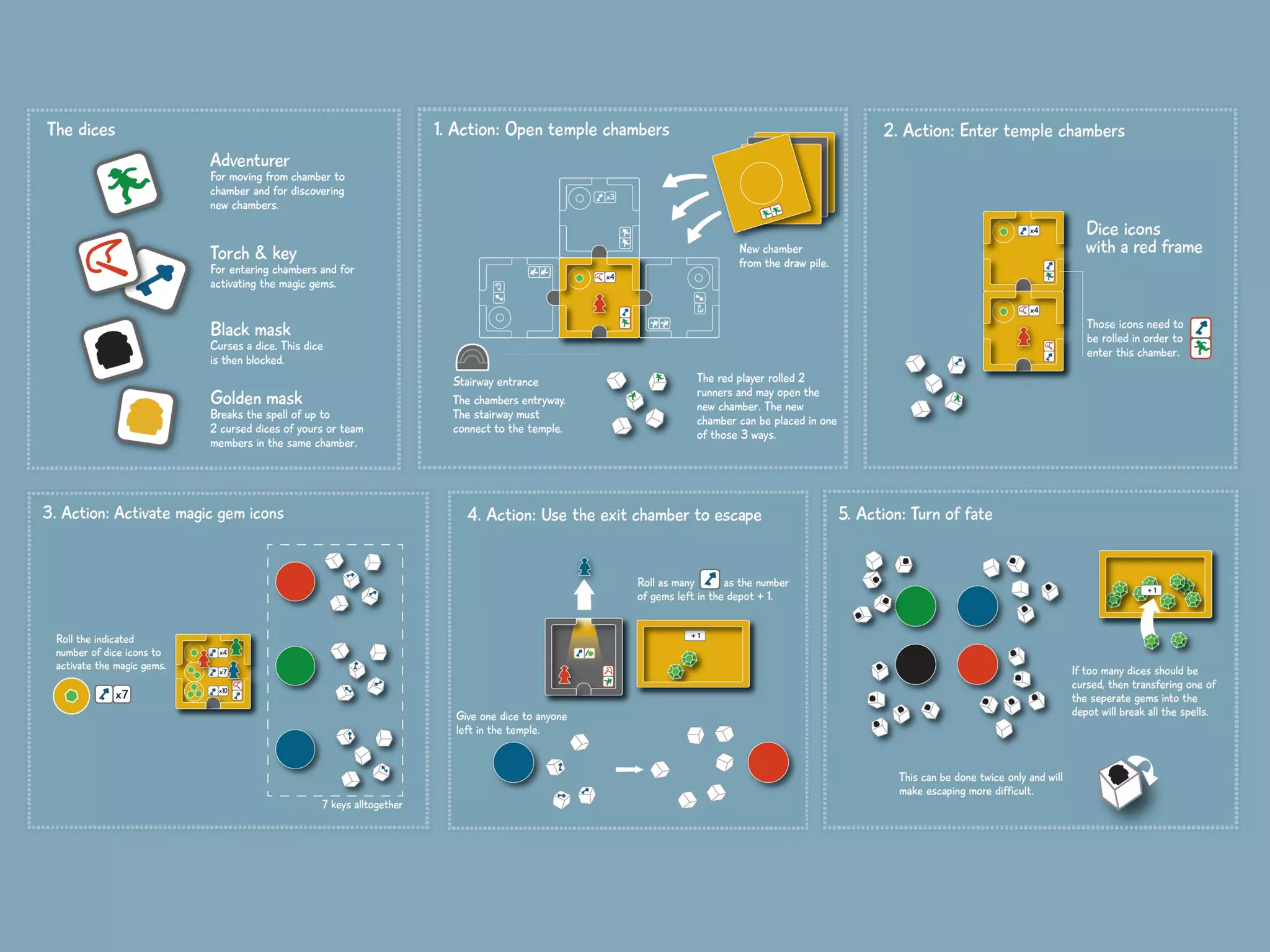 The dices

Adventurer
For moving from chamber to chamber and for discovering new chambers.

Torch & key
For entering chambers and for activating the magic gems.

Black mask
Curses a dice. This dice is then blocked.

Golden mask
Breaks the spell of up to 2 cursed dices of yours or team members in the same chamber.

1. Action: Open temple chambers

x3

x4

New chamber from the draw pile.

Stairway entrance
The chambers entryway. The stairway must connect to the temple.

The red player rolled 2 runners and may open the new chamber. The new chamber can be placed in one of those 3 ways.

2. Action: Enter temple chambers

x4

x4

Dice icons with a red frame

Those icons need to be rolled in order to enter this chamber.

3. Action: Activate magic gem icons

Roll the indicated number of dice icons to activate the magic gems.

x7

x4

x7

x10

7 keys alltogether

4. Action: Use the exit chamber to escape

Roll as many as the number of gems left in the depot + 1.

+1

Give one dice to anyone left in the temple.

5. Action: Turn of fate

+1

If too many dices should be cursed, then transfering one of the seperate gems into the depot will break all the spells.

This can be done twice only and will make escaping more difficult.