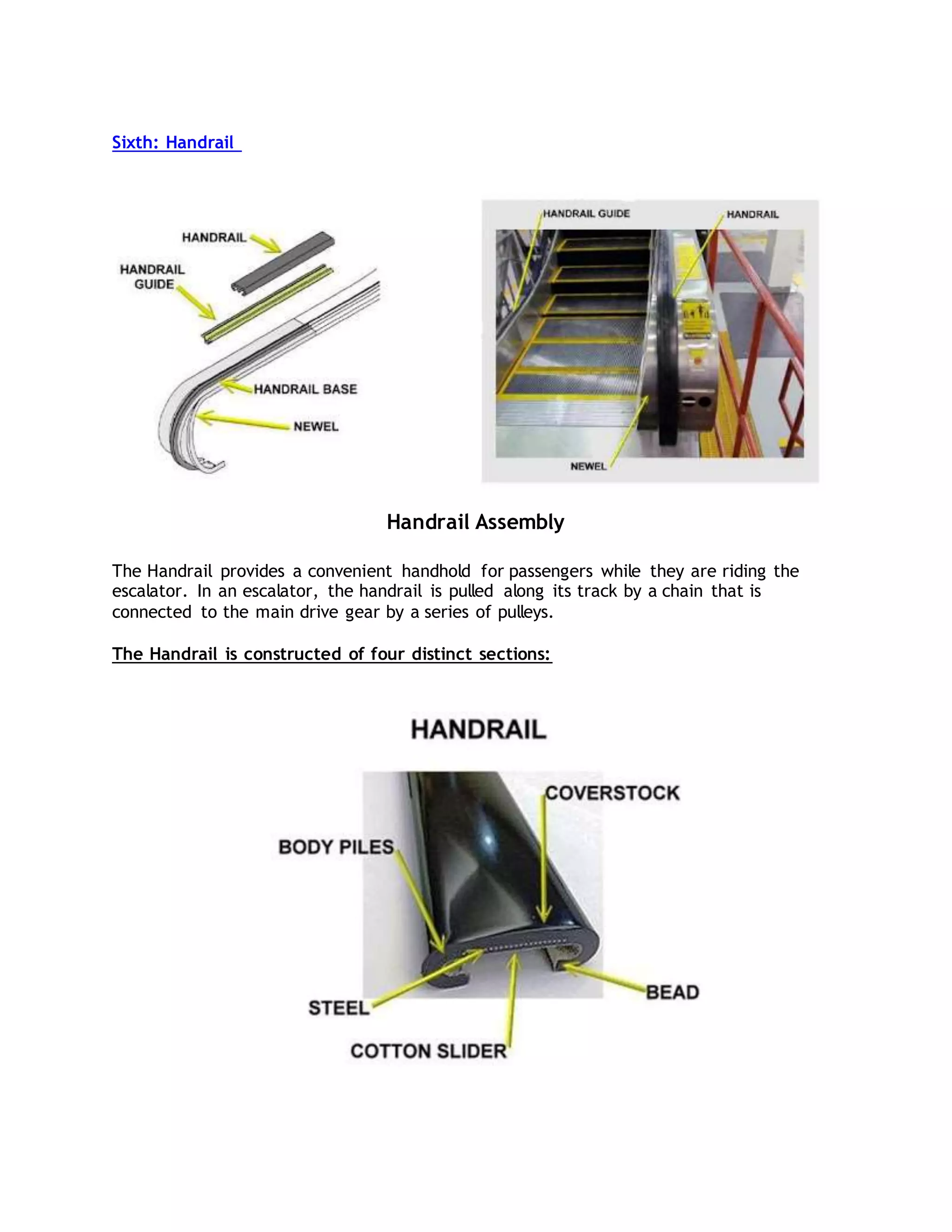 Sixth: Handrail

HANDRAIL

HANDRAIL GUIDE

HANDRAIL BASE

NEWEL

HANDRAIL GUIDE

HANDRAIL

NEWEL

Handrail Assembly

The Handrail provides a convenient handhold for passengers while they are riding the escalator. In an escalator, the handrail is pulled along its track by a chain that is connected to the main drive gear by a series of pulleys.

The Handrail is constructed of four distinct sections:

HANDRAIL

COVERSTOCK

BODY PILES

BEAD

STEEL

COTTON SLIDER