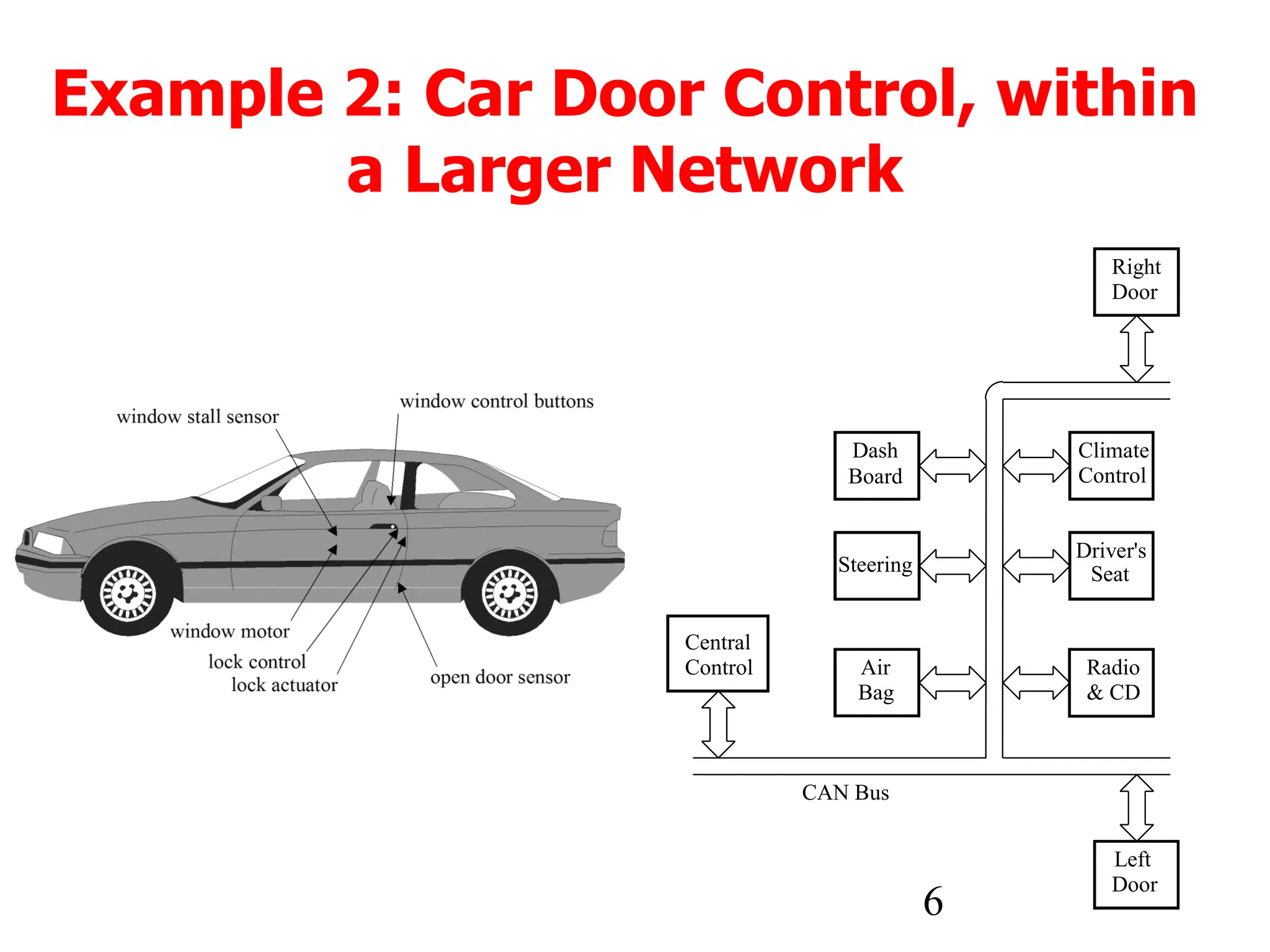 Example 2: Car Door Control, within a Larger Network

window stall sensor

window control buttons

window motor

lock control

lock actuator

open door sensor

Right Door

Dash Board

Climate Control

Steering

Driver's Seat

Central Control

Air Bag

Radio & CD

CAN Bus

Left Door

6