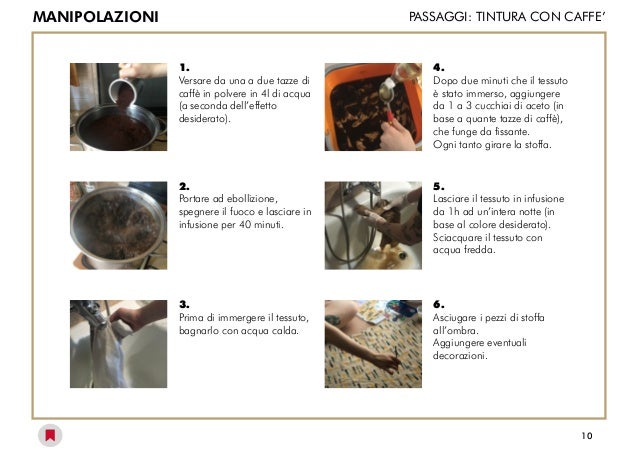 MANIPOLAZIONI

PASSAGGI: TINTURA CON CAFFE'

1.
Versare da una a due tazze di caffè in polvere in 4l di acqua (a seconda dell'effetto desiderato).

2.
Portare ad ebollizione, spegnere il fuoco e lasciare in infusione per 40 minuti.

3.
Prima di immergere il tessuto, bagnarlo con acqua calda.

4.
Dopo due minuti che il tessuto è stato immerso, aggiungere da 1 a 3 cucchiai di aceto (in base a quante tazze di caffè), che funge da fissante.
Ogni tanto girare la stoffa.

5.
Lasciare il tessuto in infusione da 1h ad un'intera notte (in base al colore desiderato).
Sciacquare il tessuto con acqua fredda.

6.
Asciugare i pezzi di stoffa all'ombra.
Aggiungere eventuali decorazioni.

10