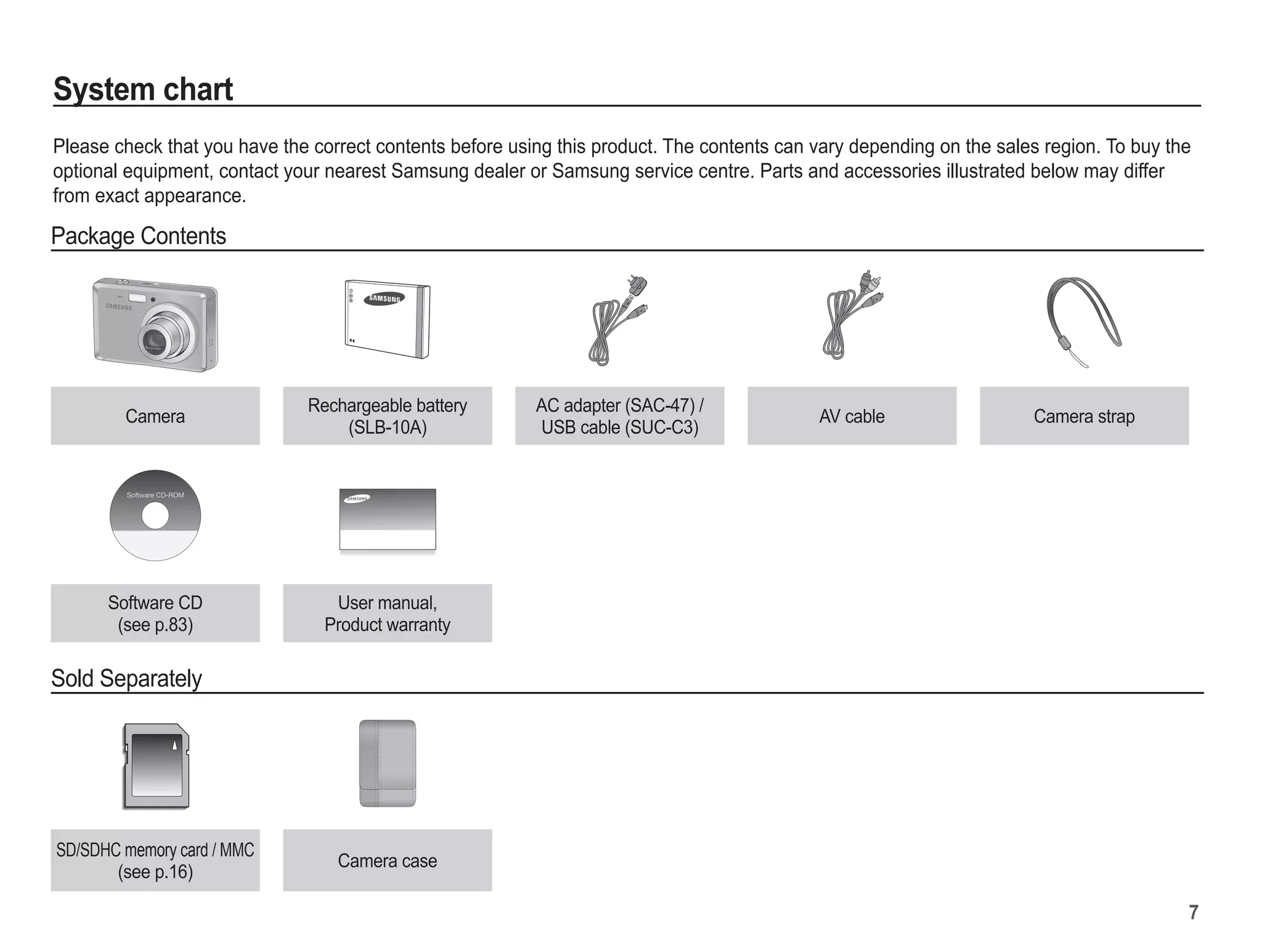 System chart

Please check that you have the correct contents before using this product. The contents can vary depending on the sales region. To buy the optional equipment, contact your nearest Samsung dealer or Samsung service centre. Parts and accessories illustrated below may differ from exact appearance.

Package Contents

SAMSUNG

SAMSUNG

Camera

Rechargeable battery (SLB-10A)

AC adapter (SAC-47) / USB cable (SUC-C3)

AV cable

Camera strap

Software CD-ROM

SAMSUNG

Software CD (see p.83)

User manual, Product warranty

Sold Separately

SD/SDHC memory card / MMC (see p.16)

Camera case

7