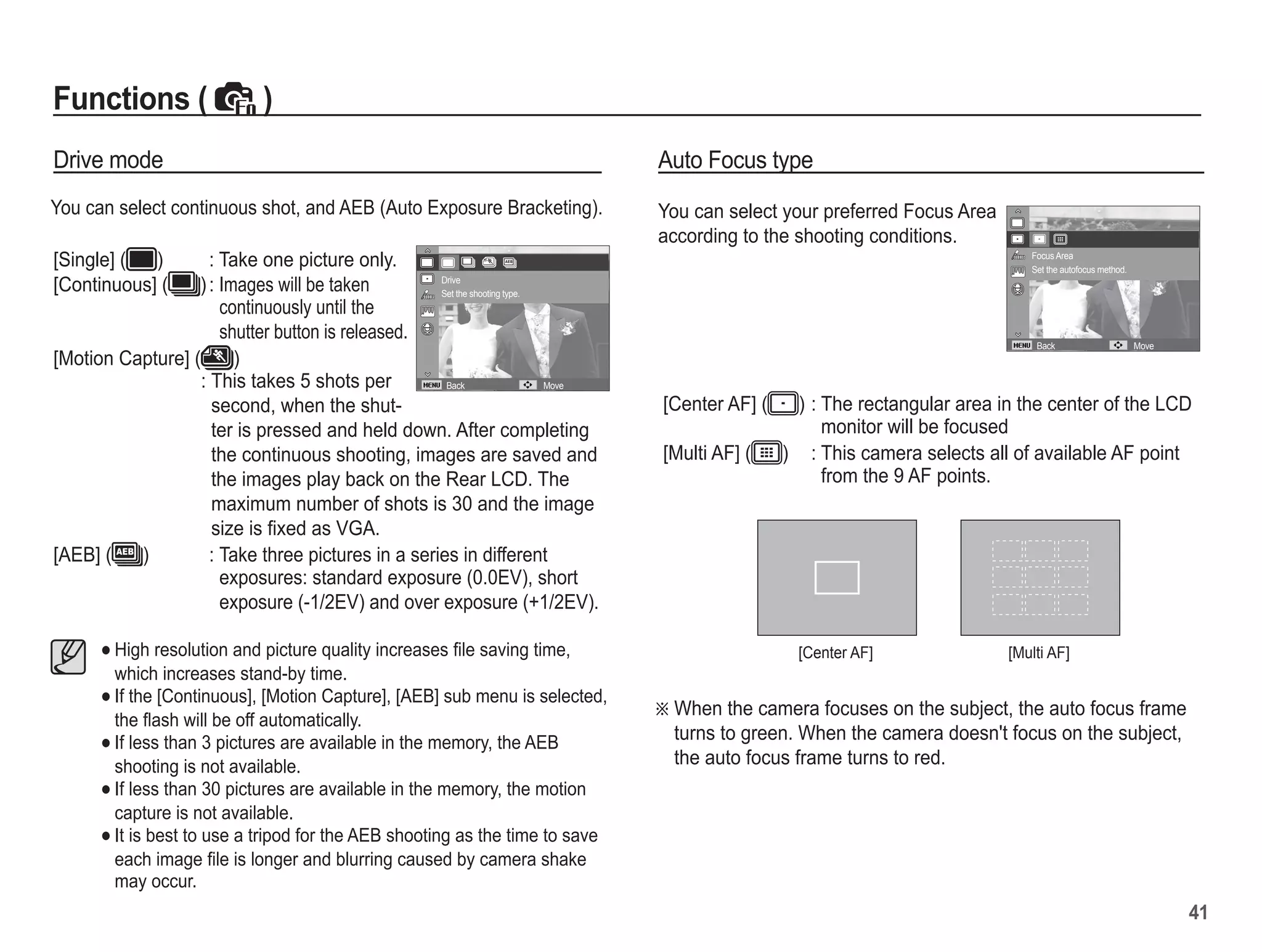 Functions ( )

Drive mode

You can select continuous shot, and AEB (Auto Exposure Bracketing).

[Single] ( ) : Take one picture only.
[Continuous] ( ) : Images will be taken continuously until the shutter button is released.
[Motion Capture] ( )
: This takes 5 shots per second, when the shutter is pressed and held down. After completing the continuous shooting, images are saved and the images play back on the Rear LCD. The maximum number of shots is 30 and the image size is fixed as VGA.
[AEB] ( ) : Take three pictures in a series in different exposures: standard exposure (0.0EV), short exposure (-1/2EV) and over exposure (+1/2EV).

AEB
Drive
Set the shooting type.
MENU Back Move

● High resolution and picture quality increases file saving time, which increases stand-by time.
● If the [Continuous], [Motion Capture], [AEB] sub menu is selected, the flash will be off automatically.
● If less than 3 pictures are available in the memory, the AEB shooting is not available.
● If less than 30 pictures are available in the memory, the motion capture is not available.
● It is best to use a tripod for the AEB shooting as the time to save each image file is longer and blurring caused by camera shake may occur.

Auto Focus type

You can select your preferred Focus Area according to the shooting conditions.

Focus Area
Set the autofocus method.
MENU Back Move

[Center AF] ( ) : The rectangular area in the center of the LCD monitor will be focused
[Multi AF] ( ) : This camera selects all of available AF point from the 9 AF points.

[Center AF] [Multi AF]

※ When the camera focuses on the subject, the auto focus frame turns to green. When the camera doesn't focus on the subject, the auto focus frame turns to red.

41