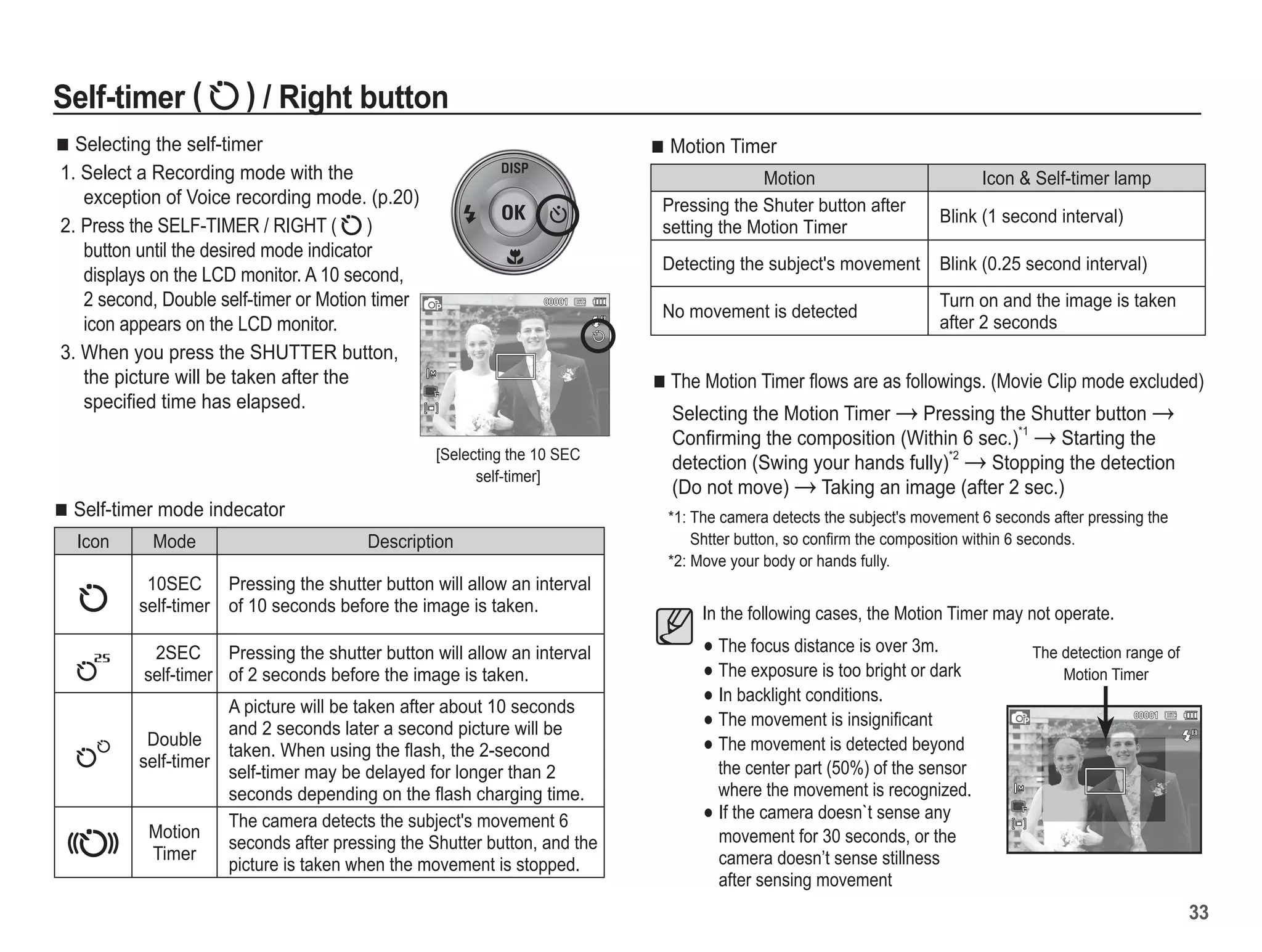 Self-timer ( ) / Right button

■ Selecting the self-timer

1. Select a Recording mode with the exception of Voice recording mode. (p.20)

2. Press the SELF-TIMER / RIGHT ( ) button until the desired mode indicator displays on the LCD monitor. A 10 second, 2 second, Double self-timer or Motion timer icon appears on the LCD monitor.

3. When you press the SHUTTER button, the picture will be taken after the specified time has elapsed.

DISP

OK

00001

[Selecting the 10 SEC self-timer]

■ Self-timer mode indecator

| Icon | Mode | Description |
|---|---|---|
| | 10SEC self-timer | Pressing the shutter button will allow an interval of 10 seconds before the image is taken. |
| 2S | 2SEC self-timer | Pressing the shutter button will allow an interval of 2 seconds before the image is taken. |
| | Double self-timer | A picture will be taken after about 10 seconds and 2 seconds later a second picture will be taken. When using the flash, the 2-second self-timer may be delayed for longer than 2 seconds depending on the flash charging time. |
| | Motion Timer | The camera detects the subject's movement 6 seconds after pressing the Shutter button, and the picture is taken when the movement is stopped. |

■ Motion Timer

| Motion | Icon & Self-timer lamp |
|---|---|
| Pressing the Shuter button after setting the Motion Timer | Blink (1 second interval) |
| Detecting the subject's movement | Blink (0.25 second interval) |
| No movement is detected | Turn on and the image is taken after 2 seconds |

■ The Motion Timer flows are as followings. (Movie Clip mode excluded)

Selecting the Motion Timer → Pressing the Shutter button → Confirming the composition (Within 6 sec.)$^{*1}$ → Starting the detection (Swing your hands fully)$^{*2}$ → Stopping the detection (Do not move) → Taking an image (after 2 sec.)

*1: The camera detects the subject's movement 6 seconds after pressing the Shtter button, so confirm the composition within 6 seconds.
*2: Move your body or hands fully.

In the following cases, the Motion Timer may not operate.
● The focus distance is over 3m.
● The exposure is too bright or dark
● In backlight conditions.
● The movement is insignificant
● The movement is detected beyond the center part (50%) of the sensor where the movement is recognized.
● If the camera doesn`t sense any movement for 30 seconds, or the camera doesn't sense stillness after sensing movement

The detection range of Motion Timer

00001

33