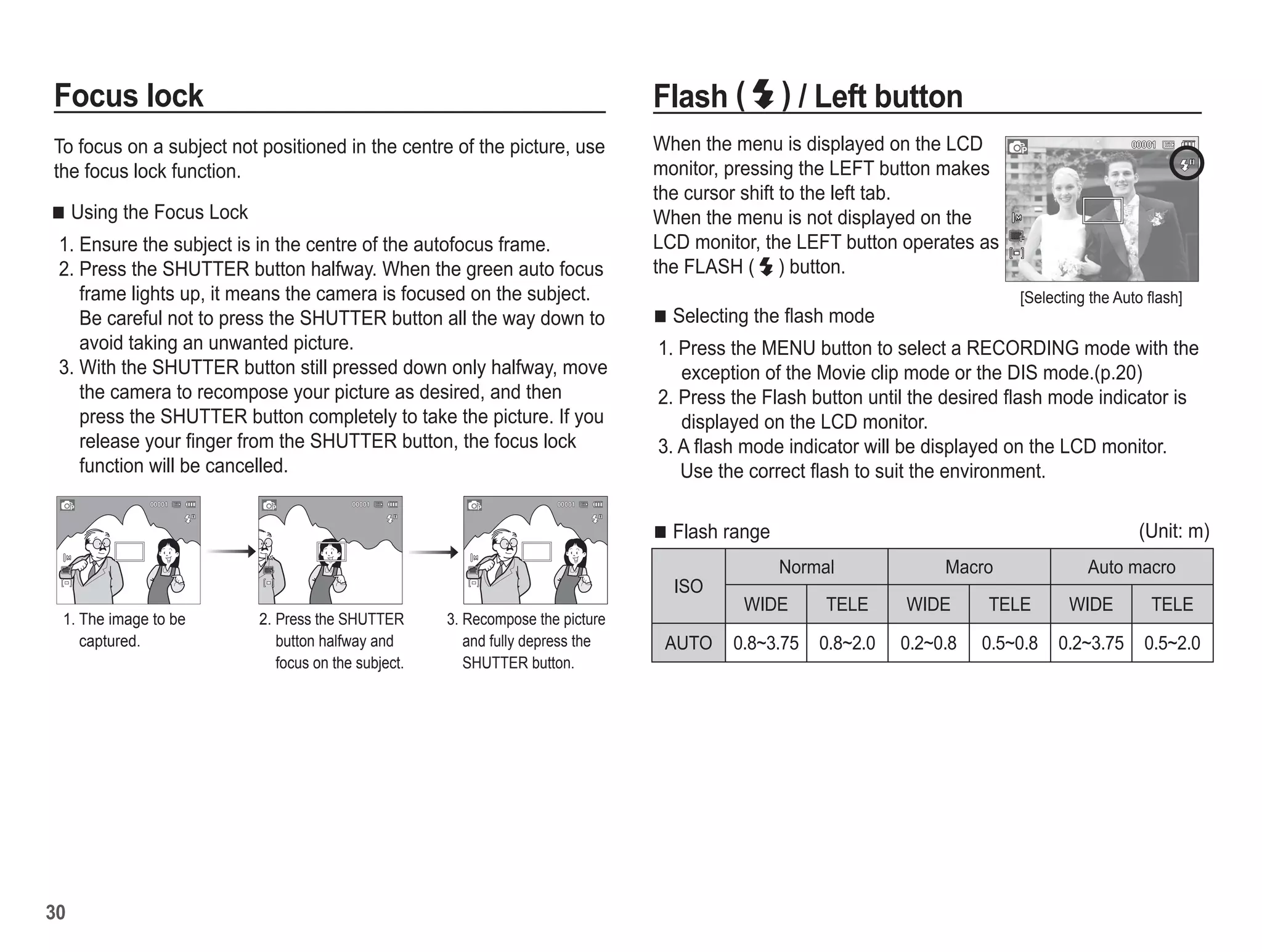 Focus lock

To focus on a subject not positioned in the centre of the picture, use the focus lock function.

■ Using the Focus Lock

1. Ensure the subject is in the centre of the autofocus frame.
2. Press the SHUTTER button halfway. When the green auto focus frame lights up, it means the camera is focused on the subject. Be careful not to press the SHUTTER button all the way down to avoid taking an unwanted picture.
3. With the SHUTTER button still pressed down only halfway, move the camera to recompose your picture as desired, and then press the SHUTTER button completely to take the picture. If you release your finger from the SHUTTER button, the focus lock function will be cancelled.

00001

00001

00001

1. The image to be captured.

2. Press the SHUTTER button halfway and focus on the subject.

3. Recompose the picture and fully depress the SHUTTER button.

Flash ( ) / Left button

When the menu is displayed on the LCD monitor, pressing the LEFT button makes the cursor shift to the left tab.
When the menu is not displayed on the LCD monitor, the LEFT button operates as the FLASH ( ) button.

00001

[Selecting the Auto flash]

■ Selecting the flash mode

1. Press the MENU button to select a RECORDING mode with the exception of the Movie clip mode or the DIS mode.(p.20)
2. Press the Flash button until the desired flash mode indicator is displayed on the LCD monitor.
3. A flash mode indicator will be displayed on the LCD monitor. Use the correct flash to suit the environment.

■ Flash range (Unit: m)

| ISO | Normal | | Macro | | Auto macro | |
|---|---|---|---|---|---|---|
| | WIDE | TELE | WIDE | TELE | WIDE | TELE |
| AUTO | 0.8~3.75 | 0.8~2.0 | 0.2~0.8 | 0.5~0.8 | 0.2~3.75 | 0.5~2.0 |

30