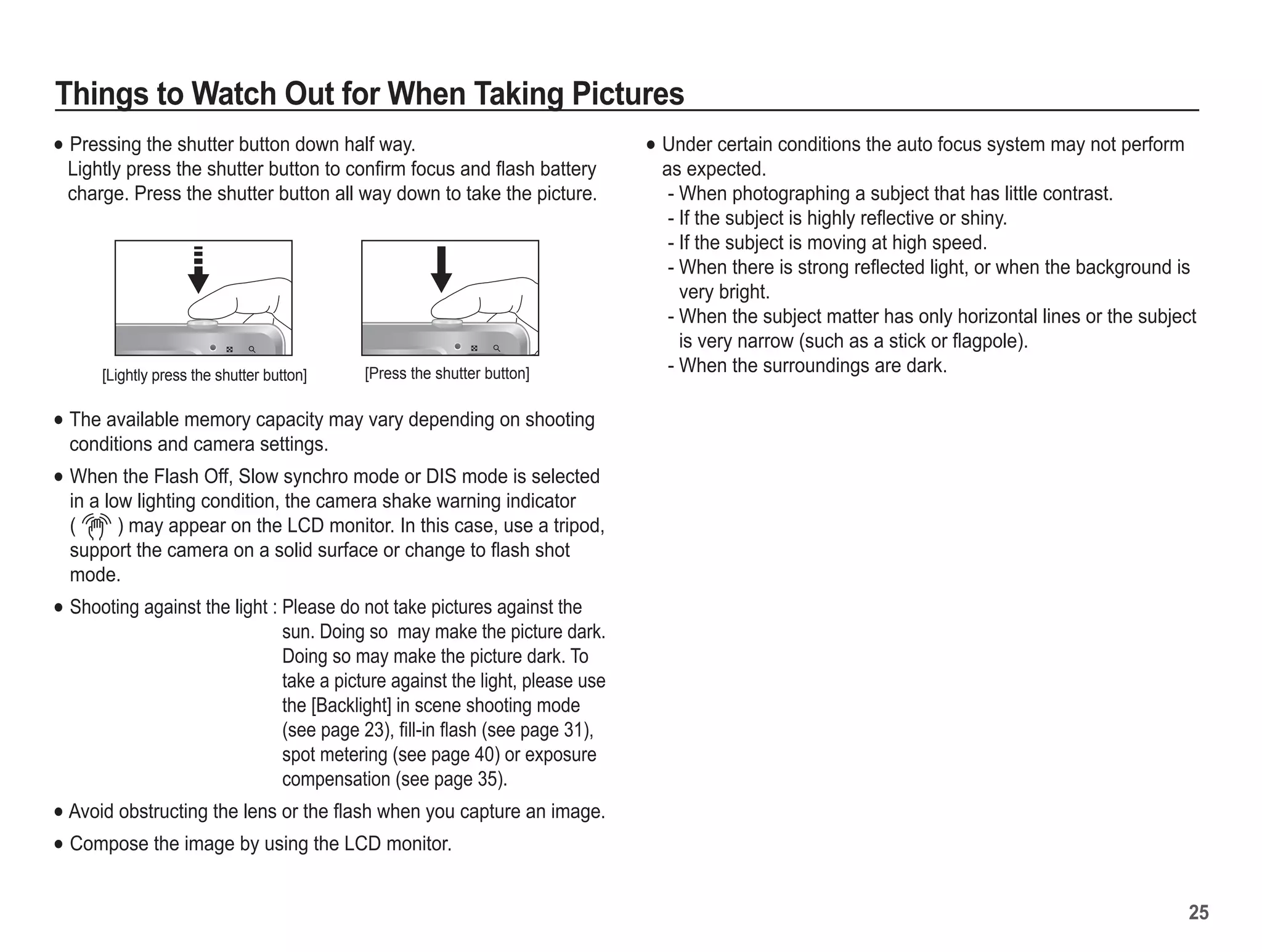 Things to Watch Out for When Taking Pictures

● Pressing the shutter button down half way.
Lightly press the shutter button to confirm focus and flash battery charge. Press the shutter button all way down to take the picture.

[Lightly press the shutter button]

[Press the shutter button]

● The available memory capacity may vary depending on shooting conditions and camera settings.

● When the Flash Off, Slow synchro mode or DIS mode is selected in a low lighting condition, the camera shake warning indicator ( ) may appear on the LCD monitor. In this case, use a tripod, support the camera on a solid surface or change to flash shot mode.

● Shooting against the light : Please do not take pictures against the sun. Doing so may make the picture dark. Doing so may make the picture dark. To take a picture against the light, please use the [Backlight] in scene shooting mode (see page 23), fill-in flash (see page 31), spot metering (see page 40) or exposure compensation (see page 35).

● Avoid obstructing the lens or the flash when you capture an image.

● Compose the image by using the LCD monitor.

● Under certain conditions the auto focus system may not perform as expected.
- When photographing a subject that has little contrast.
- If the subject is highly reflective or shiny.
- If the subject is moving at high speed.
- When there is strong reflected light, or when the background is very bright.
- When the subject matter has only horizontal lines or the subject is very narrow (such as a stick or flagpole).
- When the surroundings are dark.

25