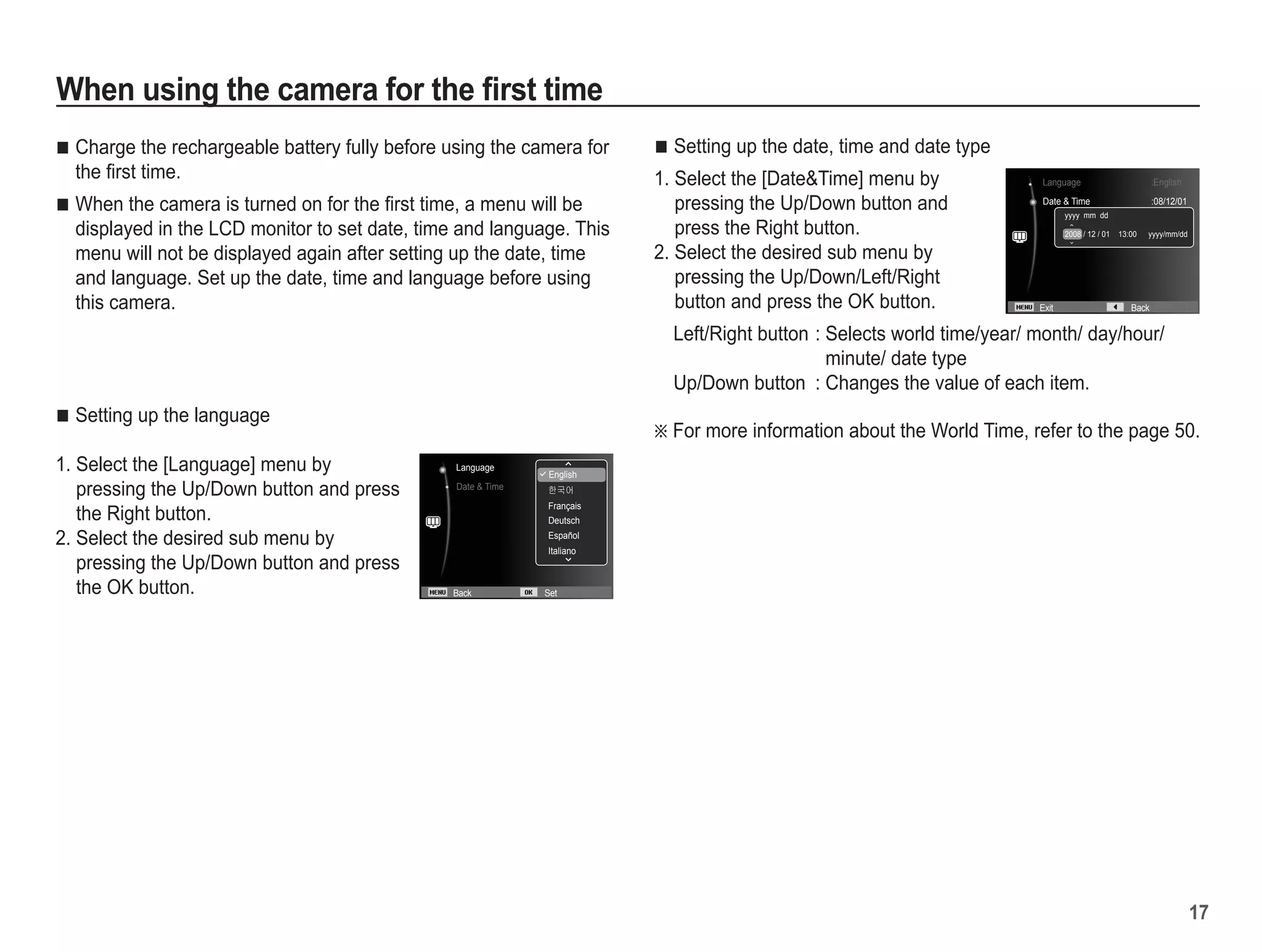 When using the camera for the first time

■ Charge the rechargeable battery fully before using the camera for the first time.

■ When the camera is turned on for the first time, a menu will be displayed in the LCD monitor to set date, time and language. This menu will not be displayed again after setting up the date, time and language. Set up the date, time and language before using this camera.

■ Setting up the language

1. Select the [Language] menu by pressing the Up/Down button and press the Right button.
2. Select the desired sub menu by pressing the Up/Down button and press the OK button.

Language
Date & Time
English
한국어
Français
Deutsch
Español
Italiano
MENU Back
OK Set

■ Setting up the date, time and date type

1. Select the [Date&Time] menu by pressing the Up/Down button and press the Right button.
2. Select the desired sub menu by pressing the Up/Down/Left/Right button and press the OK button.

Language :English
Date & Time :08/12/01
yyyy mm dd
2008 / 12 / 01 13:00 yyyy/mm/dd
MENU Exit
Back

Left/Right button : Selects world time/year/ month/ day/hour/ minute/ date type
Up/Down button : Changes the value of each item.

※ For more information about the World Time, refer to the page 50.

17