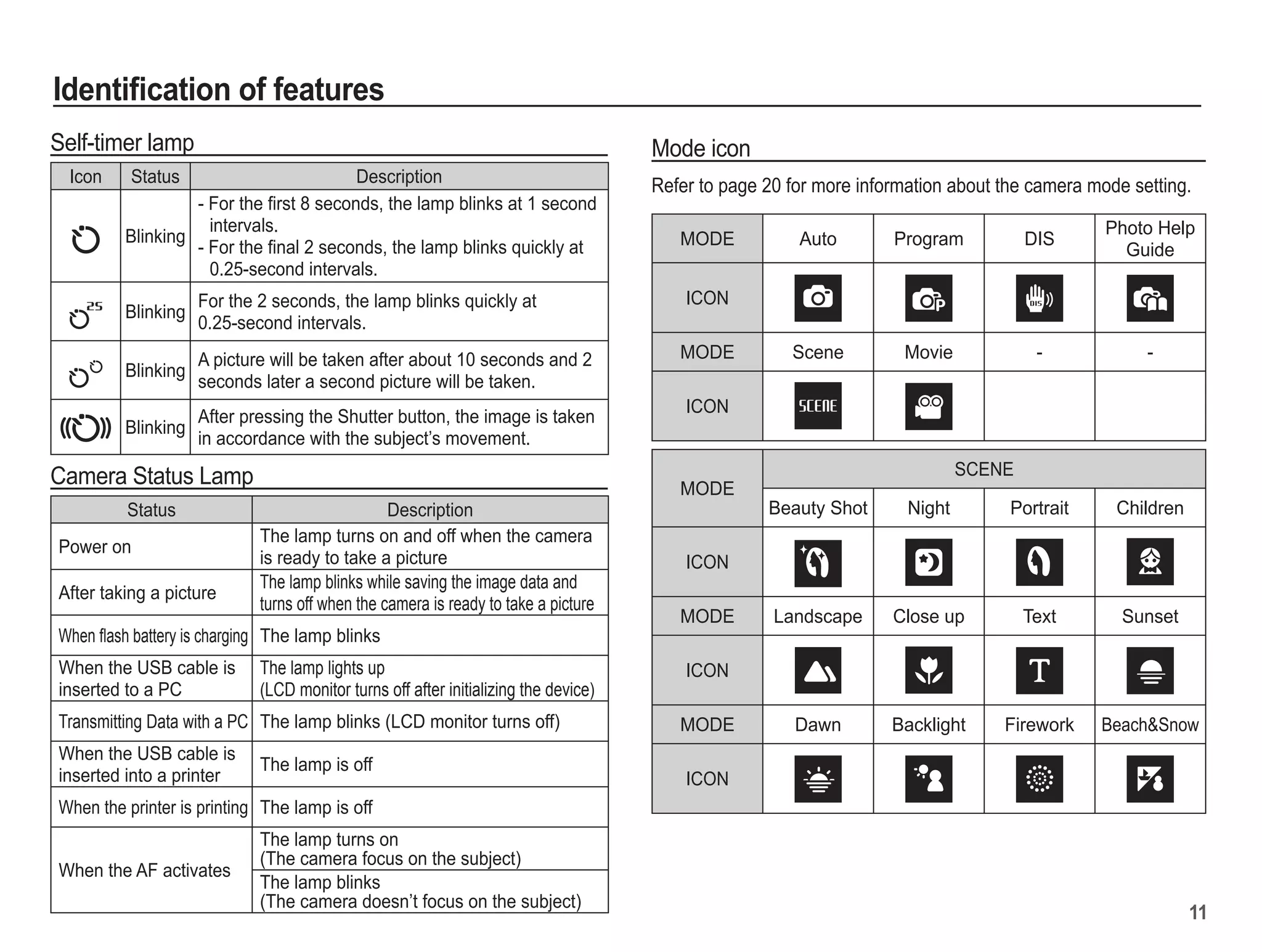 Identification of features

Self-timer lamp

| Icon | Status | Description |
|---|---|---|
| | Blinking | - For the first 8 seconds, the lamp blinks at 1 second intervals. - For the final 2 seconds, the lamp blinks quickly at 0.25-second intervals. |
| 2S | Blinking | For the 2 seconds, the lamp blinks quickly at 0.25-second intervals. |
| | Blinking | A picture will be taken after about 10 seconds and 2 seconds later a second picture will be taken. |
| | Blinking | After pressing the Shutter button, the image is taken in accordance with the subject's movement. |

Camera Status Lamp

| Status | Description |
|---|---|
| Power on | The lamp turns on and off when the camera is ready to take a picture |
| After taking a picture | The lamp blinks while saving the image data and turns off when the camera is ready to take a picture |
| When flash battery is charging | The lamp blinks |
| When the USB cable is inserted to a PC | The lamp lights up (LCD monitor turns off after initializing the device) |
| Transmitting Data with a PC | The lamp blinks (LCD monitor turns off) |
| When the USB cable is inserted into a printer | The lamp is off |
| When the printer is printing | The lamp is off |
| When the AF activates | The lamp turns on (The camera focus on the subject) |
| | The lamp blinks (The camera doesn't focus on the subject) |

Mode icon

Refer to page 20 for more information about the camera mode setting.

| MODE | Auto | Program | DIS | Photo Help Guide |
|---|---|---|---|---|
| ICON | | P | DIS | |
| MODE | Scene | Movie | - | - |
| ICON | SCENE | | | |

| MODE | SCENE | | | |
|---|---|---|---|---|
| | Beauty Shot | Night | Portrait | Children |
| ICON | | | | |
| MODE | Landscape | Close up | Text | Sunset |
| ICON | | | T | |
| MODE | Dawn | Backlight | Firework | Beach&Snow |
| ICON | | | | |

11