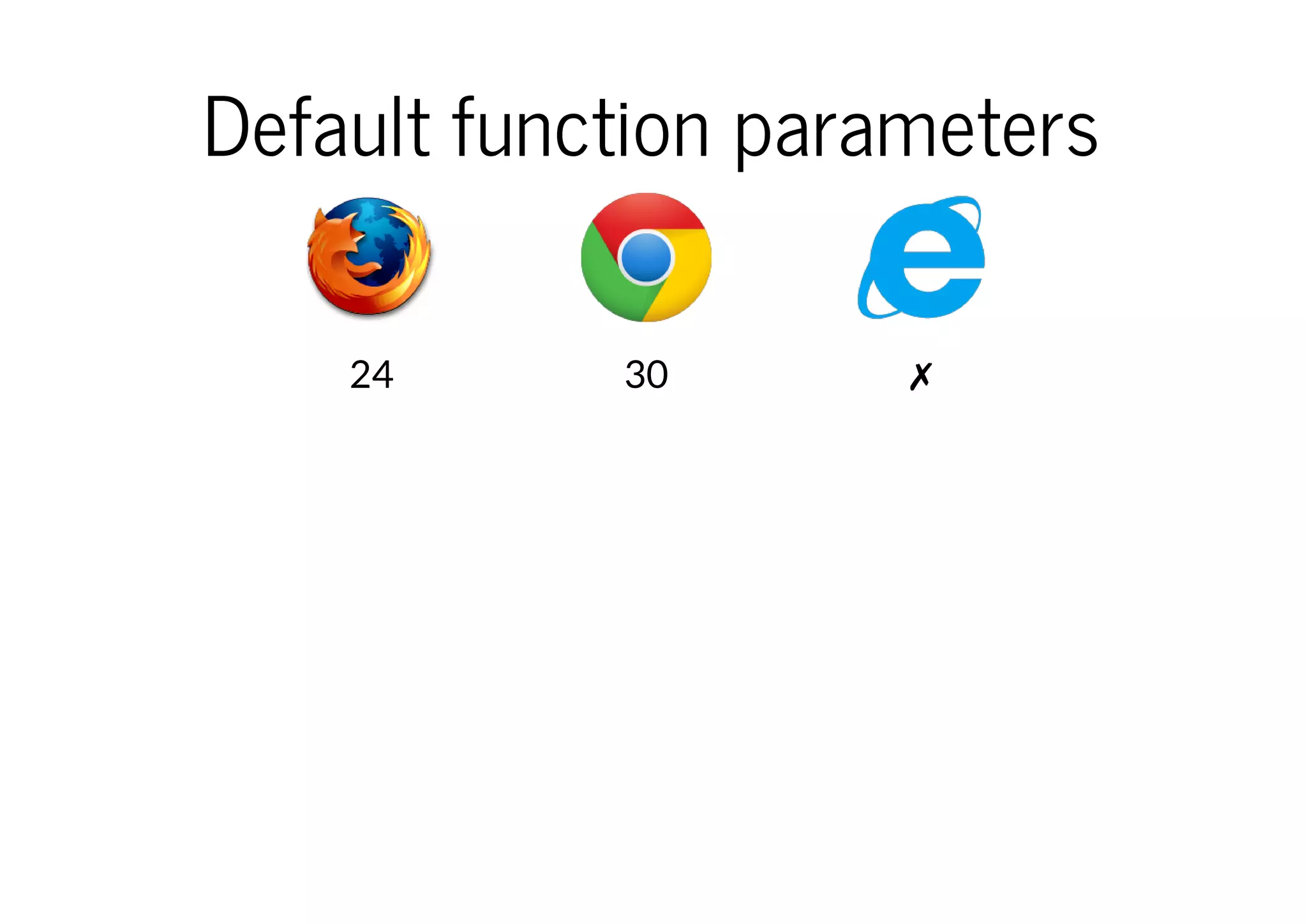 Default function parameters

24

30

✗