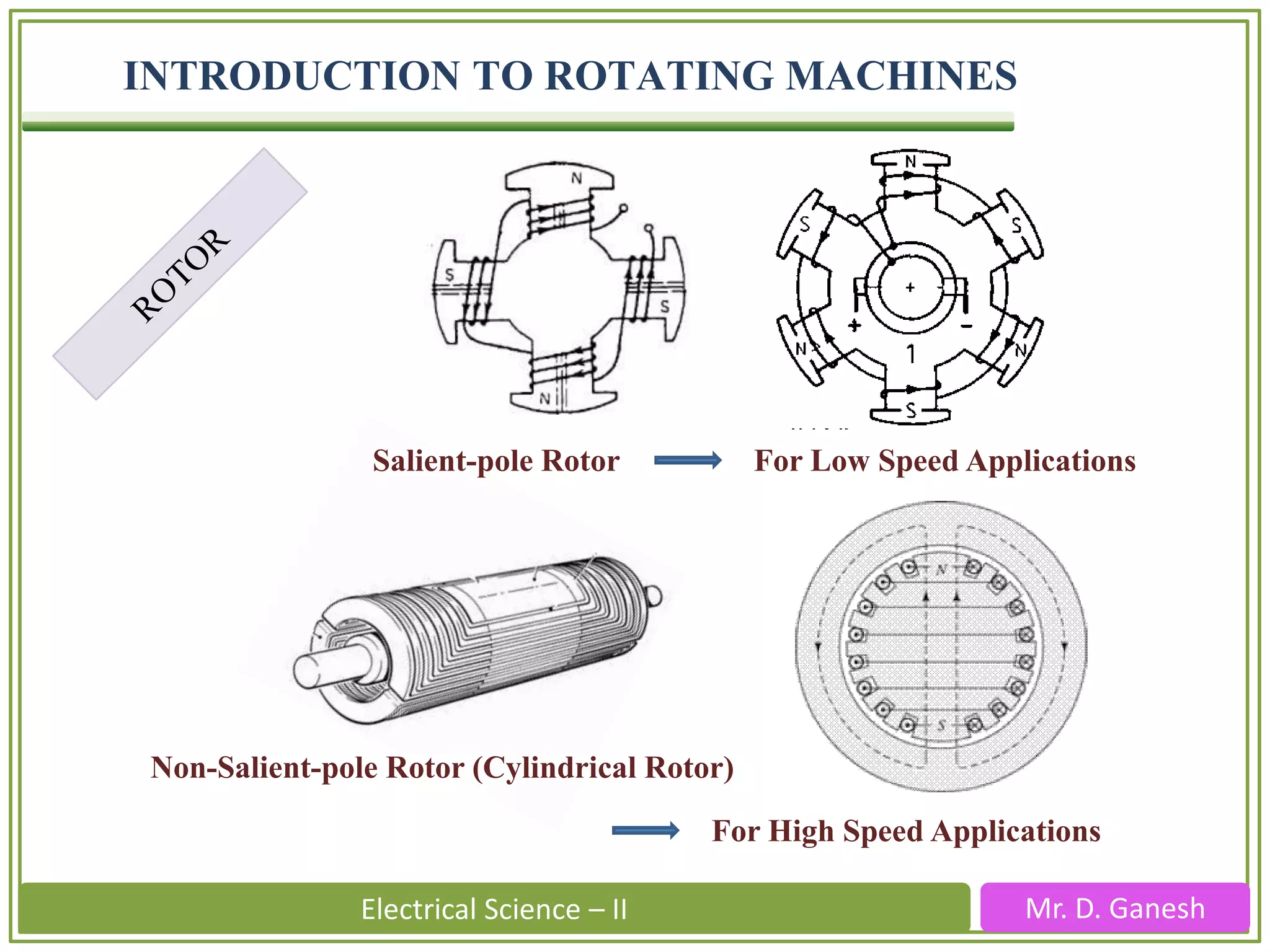 INTRODUCTION TO ROTATING MACHINES

ROTOR

N
S
S
N

N
S
S
+
+
−
1
N
N
S

Salient-pole Rotor
For Low Speed Applications

N
S

Non-Salient-pole Rotor (Cylindrical Rotor)

For High Speed Applications

Electrical Science – II
Mr. D. Ganesh