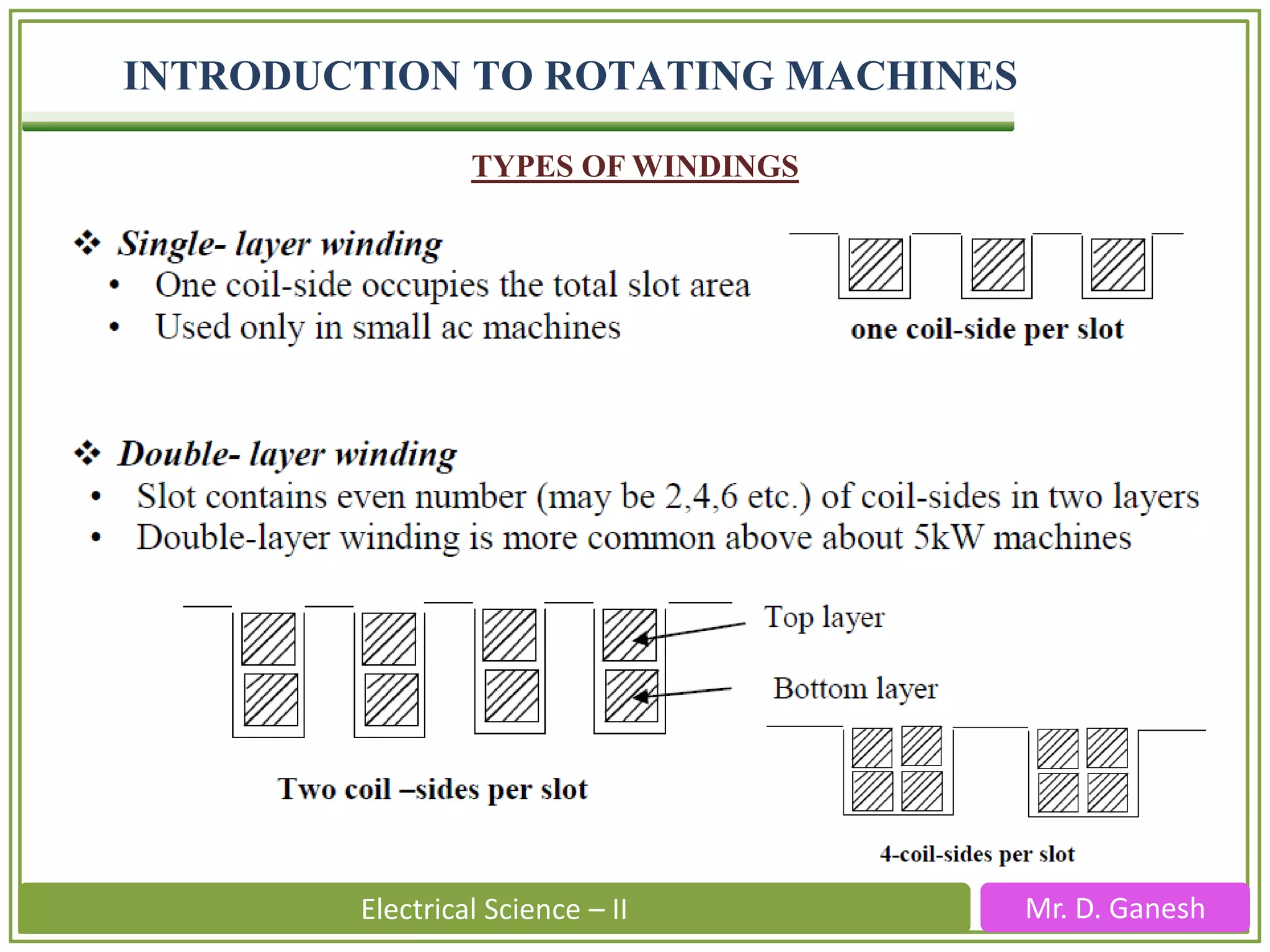 INTRODUCTION TO ROTATING MACHINES

TYPES OF WINDINGS

❖ Single- layer winding
• One coil-side occupies the total slot area
• Used only in small ac machines

one coil-side per slot

❖ Double- layer winding
• Slot contains even number (may be 2,4,6 etc.) of coil-sides in two layers
• Double-layer winding is more common above about 5kW machines

Top layer

Bottom layer

Two coil –sides per slot

4-coil-sides per slot

Electrical Science – II

Mr. D. Ganesh