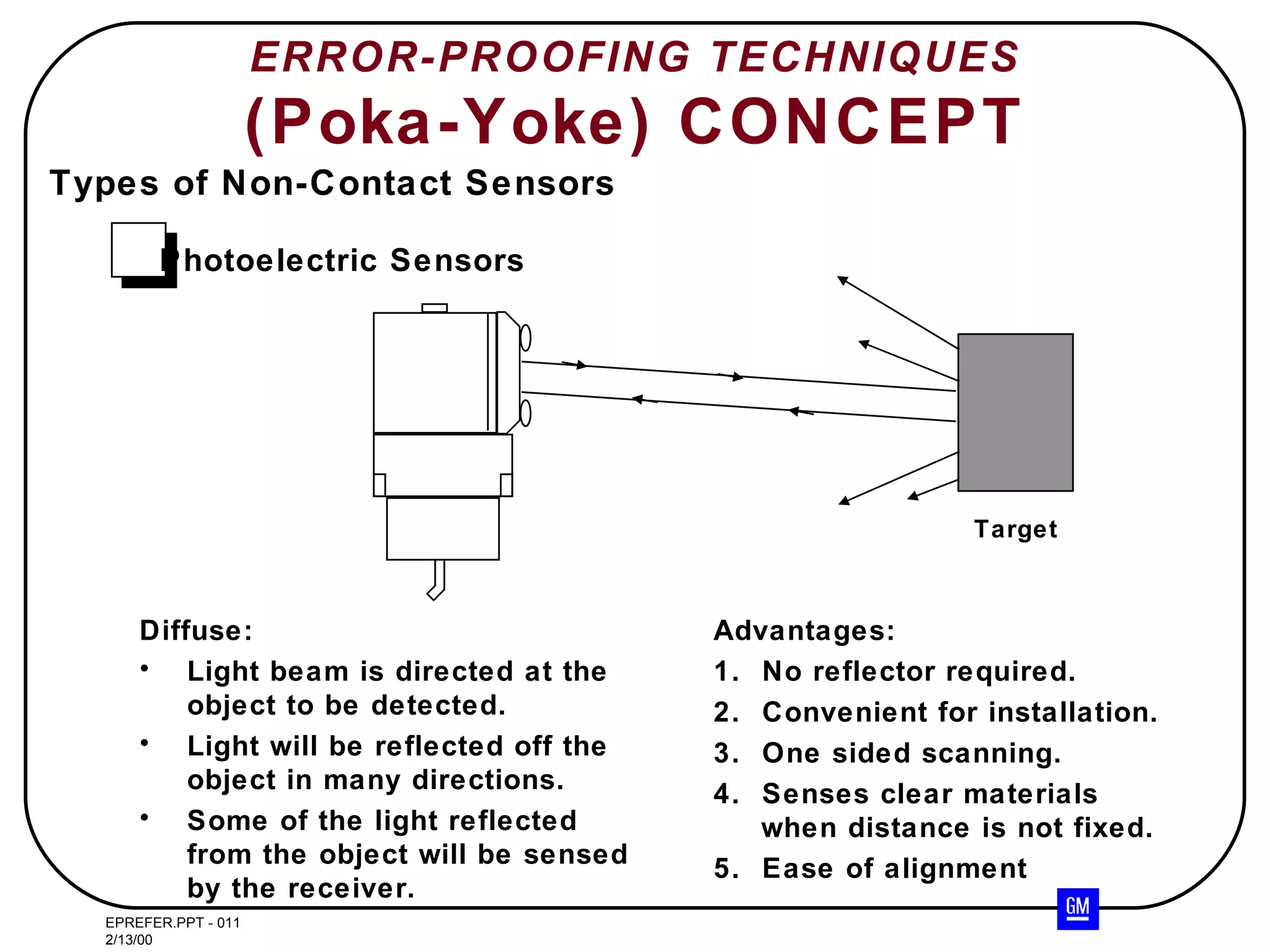 ERROR-PROOFING TECHNIQUES
(Poka-Yoke) CONCEPT

Types of Non-Contact Sensors

Photoelectric Sensors

Target

Diffuse:
• Light beam is directed at the object to be detected.
• Light will be reflected off the object in many directions.
• Some of the light reflected from the object will be sensed by the receiver.

Advantages:
1. No reflector required.
2. Convenient for installation.
3. One sided scanning.
4. Senses clear materials when distance is not fixed.
5. Ease of alignment

GM

EPREFER.PPT - 011
2/13/00