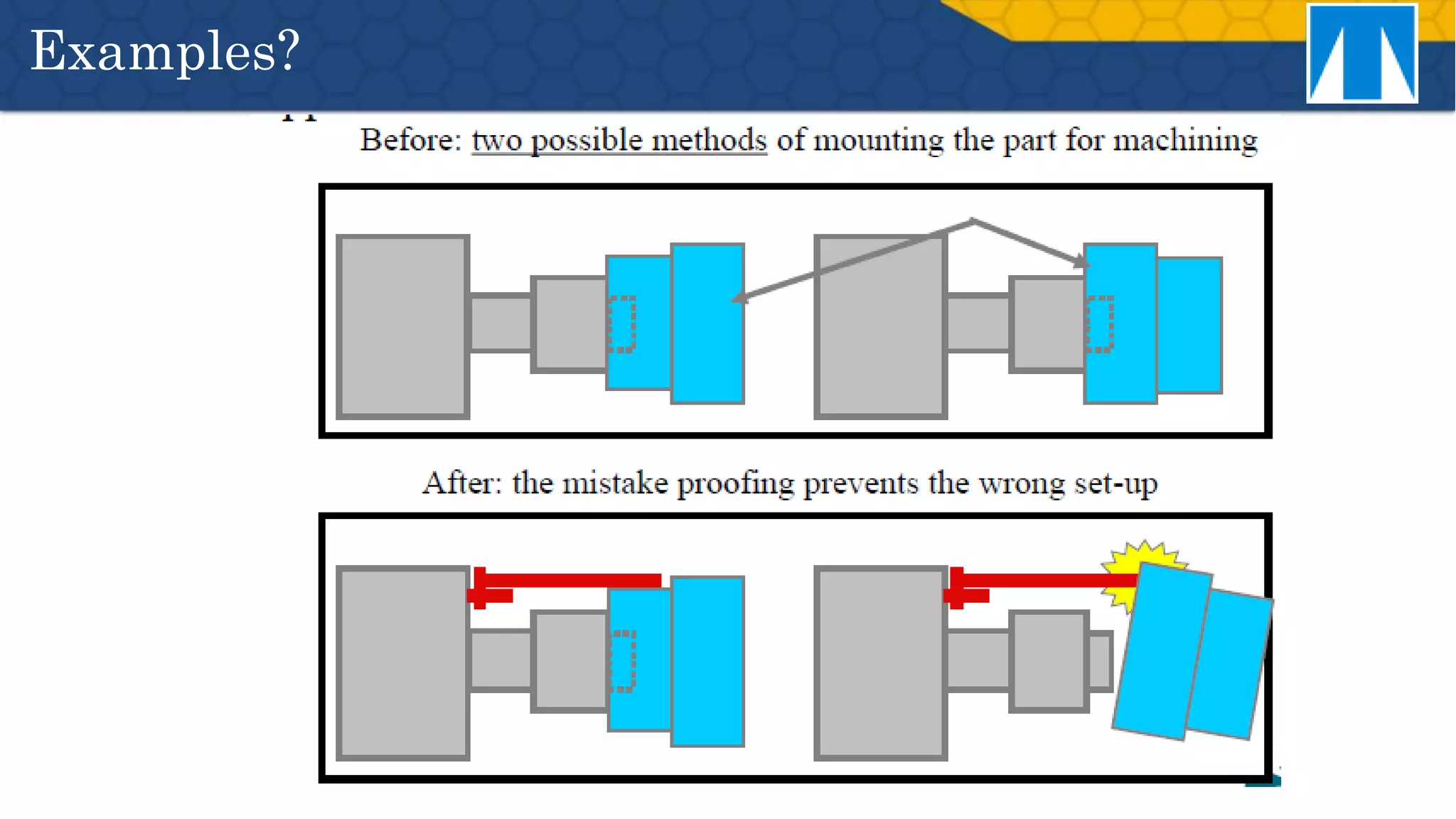 Examples?

Before: two possible methods of mounting the part for machining

After: the mistake proofing prevents the wrong set-up